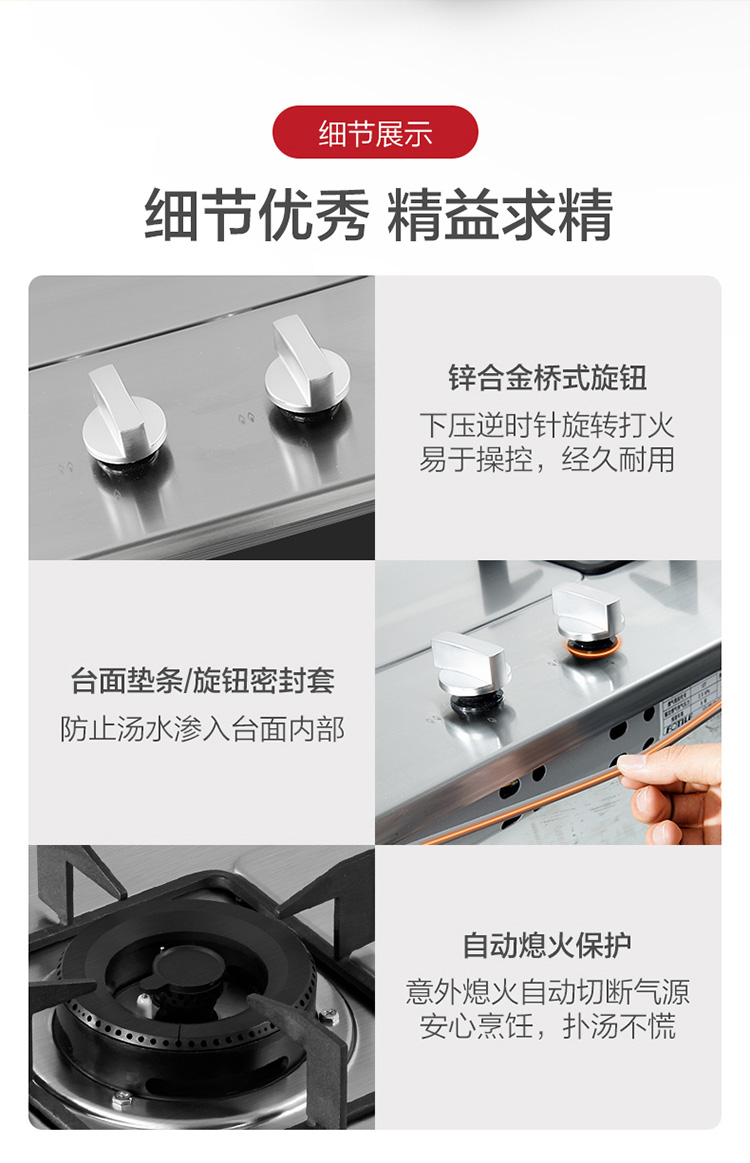 细节展示

细节优秀 精益求精

锌合金桥式旋钮

下压逆时针旋转打火
易于操控，经久耐用

台面垫条/旋钮密封套

防止汤水渗入台面内部

自动熄火保护

意外熄火自动切断气源
安心烹饪，扑汤不慌