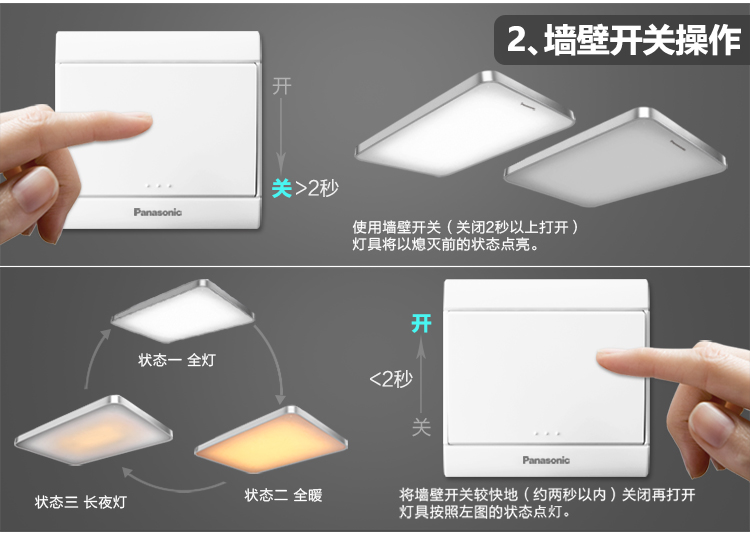 2、墙壁开关操作

开

关>2秒

Panasonic

使用墙壁开关（关闭2秒以上打开）
灯具将以熄灭前的状态点亮。

状态一 全灯

状态三 长夜灯

状态二 全暖

开

<2秒

关

Panasonic

将墙壁开关较快地（约两秒以内）关闭再打开
灯具按照左图的状态点灯。