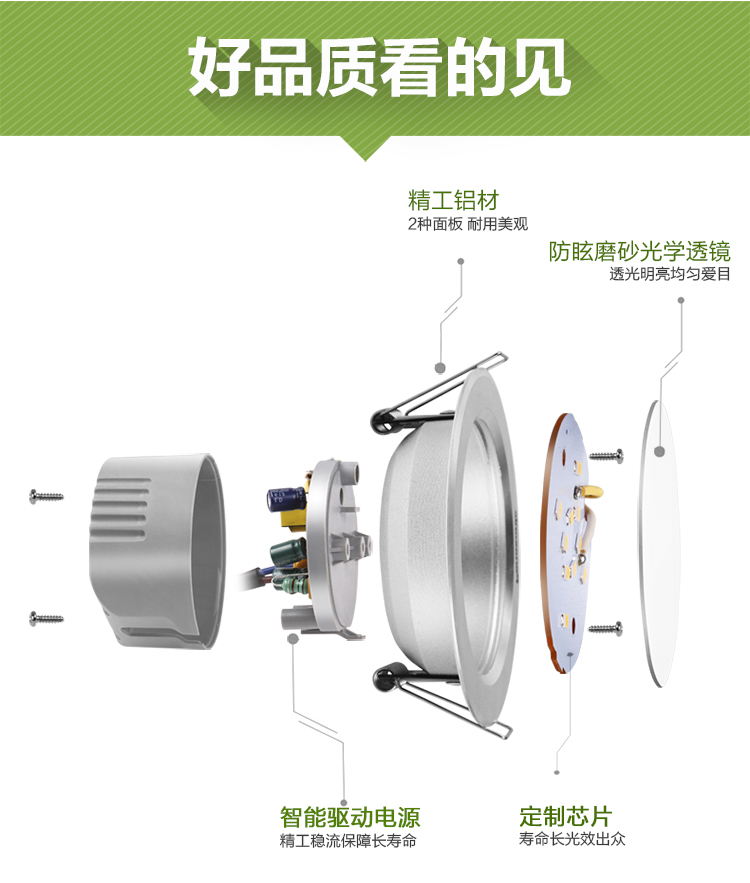 好品质看的见

精工铝材
2种面板 耐用美观

防眩磨砂光学透镜
透光明亮均匀爱目

智能驱动电源
精工稳流保障长寿命

定制芯片
寿命长光效出众