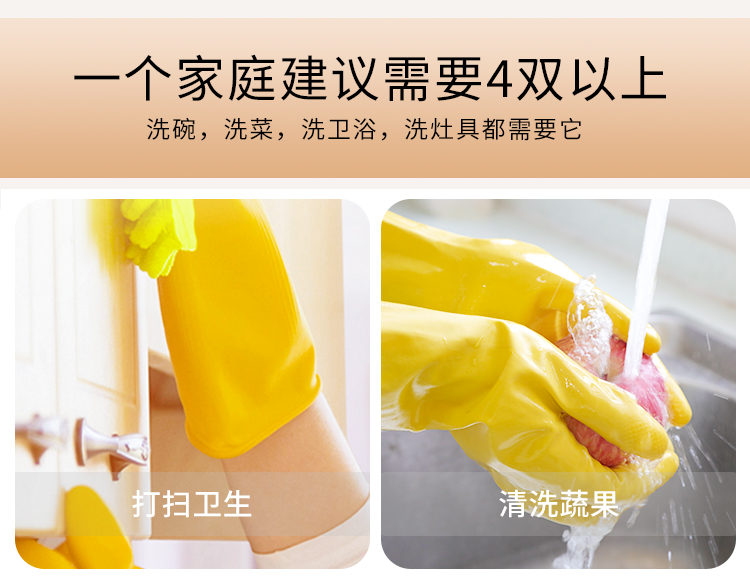 一个家庭建议需要4双以上

洗碗，洗菜，洗卫浴，洗灶具都需要它

打扫卫生

清洗蔬果