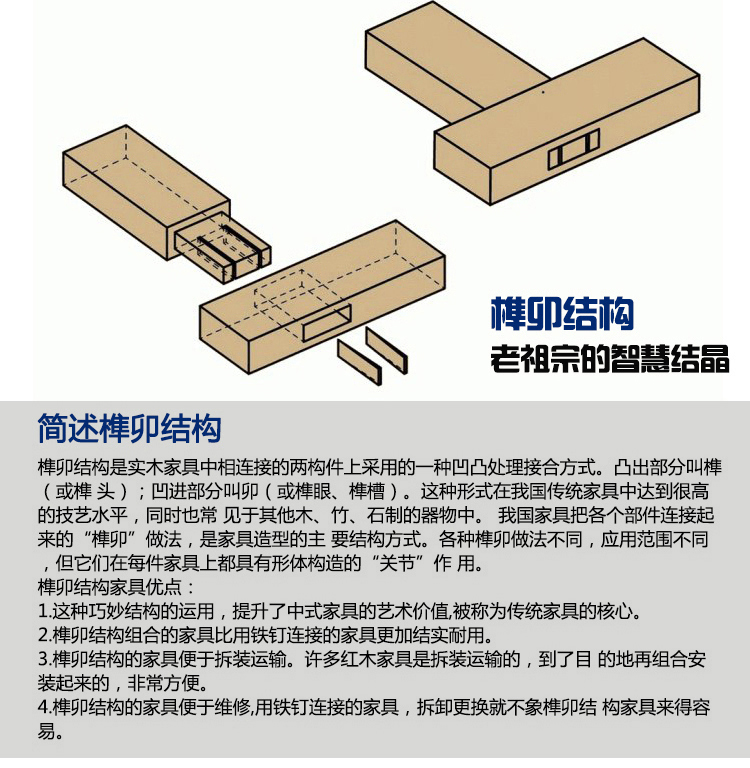 榫卯结构
老祖宗的智慧结晶

简述榫卯结构

榫卯结构是实木家具中相连接的两构件上采用的一种凹凸处理接合方式。凸出部分叫榫（或榫 头）；凹进部分叫卯（或榫眼、榫槽）。这种形式在我国传统家具中达到很高的技艺水平，同时也常 见于其他木、竹、石制的器物中。 我国家具把各个部件连接起来的“榫卯”做法，是家具造型的主 要结构方式。各种榫卯做法不同，应用范围不同，但它们在每件家具上都具有形体构造的“关节”作 用。
榫卯结构家具优点：
1.这种巧妙结构的运用，提升了中式家具的艺术价值,被称为传统家具的核心。
2.榫卯结构组合的家具比用铁钉连接的家具更加结实耐用。
3.榫卯结构的家具便于拆装运输。许多红木家具是拆装运输的，到了目 的地再组合安装起来的，非常方便。
4.榫卯结构的家具便于维修,用铁钉连接的家具，拆卸更换就不象榫卯结 构家具来得容易。