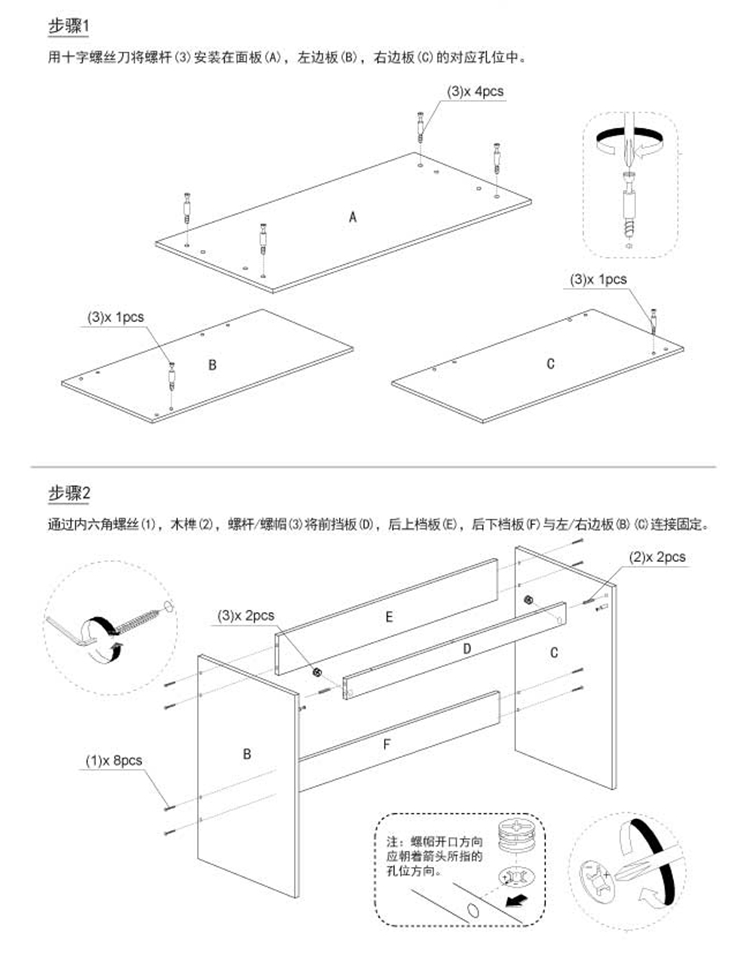 步骤1

用十字螺丝刀将螺杆(3)安装在面板(A)，左边板(B)，右边板(C)的对应孔位中。

(3)x 4pcs

A

(3)x 1pcs

B

(3)x 1pcs

C

步骤2

通过内六角螺丝(1)，木榫(2)，螺杆/螺帽(3)将前挡板(D)，后上档板(E)，后下档板(F)与左/右边板(B)(C)连接固定。

(2)x 2pcs

(3)x 2pcs

E

D

C

B

F

(1)x 8pcs

注：螺帽开口方向应朝着箭头所指的孔位方向。