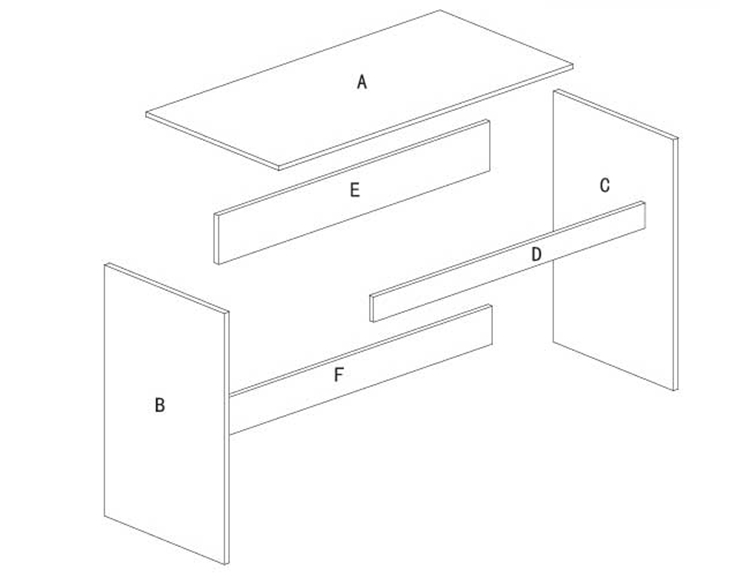 A

E

C

D

F

B