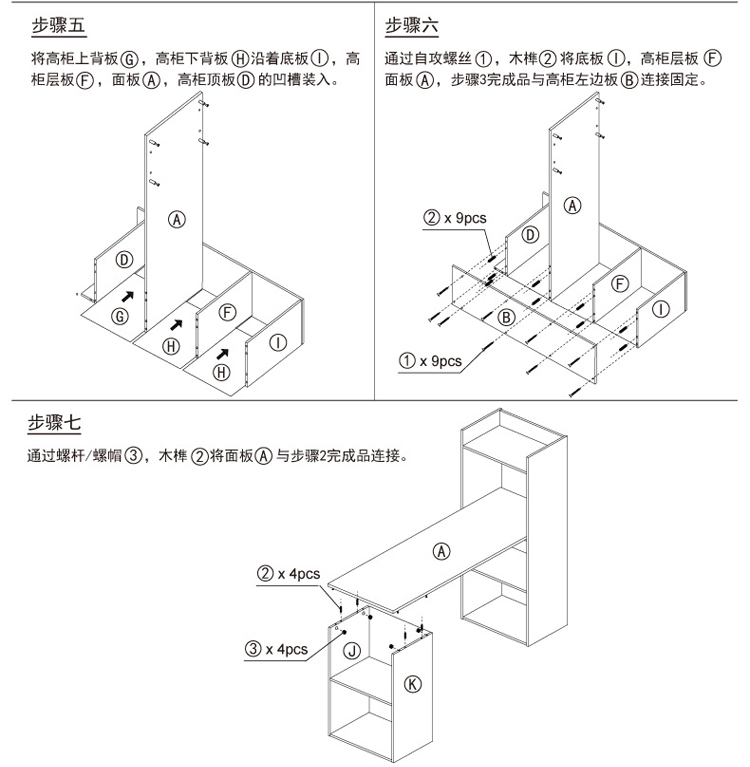 步骤五

将高柜上背板Ⓖ，高柜下背板Ⓗ沿着底板Ⓘ，高柜层板Ⓕ，面板Ⓐ，高柜顶板Ⓓ的凹槽装入。

Ⓐ
Ⓓ
Ⓖ
Ⓕ
Ⓗ
Ⓗ
Ⓘ

步骤六

通过自攻螺丝①，木榫②将底板Ⓘ，高柜层板Ⓕ面板Ⓐ，步骤3完成品与高柜左边板Ⓑ连接固定。

② x 9pcs
Ⓐ
Ⓓ
Ⓕ
Ⓘ
Ⓑ
① x 9pcs

步骤七

通过螺杆/螺帽③，木榫②将面板Ⓐ与步骤2完成品连接。

Ⓐ
② x 4pcs
③ x 4pcs
Ⓙ
Ⓚ