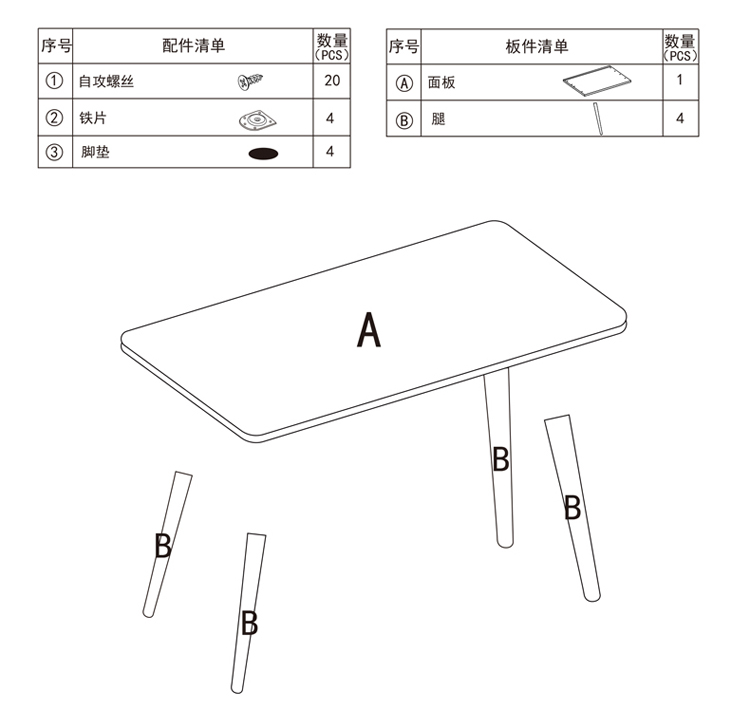 | 序号 | 配件清单 | 数量 (PCS) |
|---|---|---|
| ① | 自攻螺丝 | 20 |
| ② | 铁片 | 4 |
| ③ | 脚垫 | 4 |

| 序号 | 板件清单 | 数量 (PCS) |
|---|---|---|
| Ⓐ | 面板 | 1 |
| Ⓑ | 腿 | 4 |

A

B

B

B

B