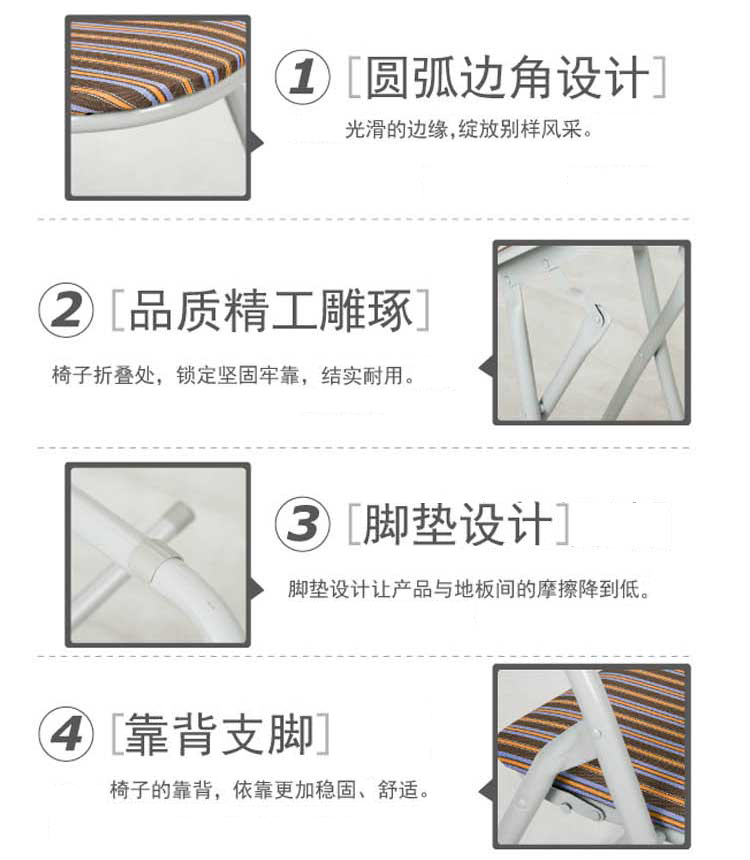 1 [圆弧边角设计]

光滑的边缘,绽放别样风采。

2 [品质精工雕琢]

椅子折叠处，锁定坚固牢靠，结实耐用。

3 [脚垫设计]

脚垫设计让产品与地板间的摩擦降到低。

4 [靠背支脚]

椅子的靠背，依靠更加稳固、舒适。