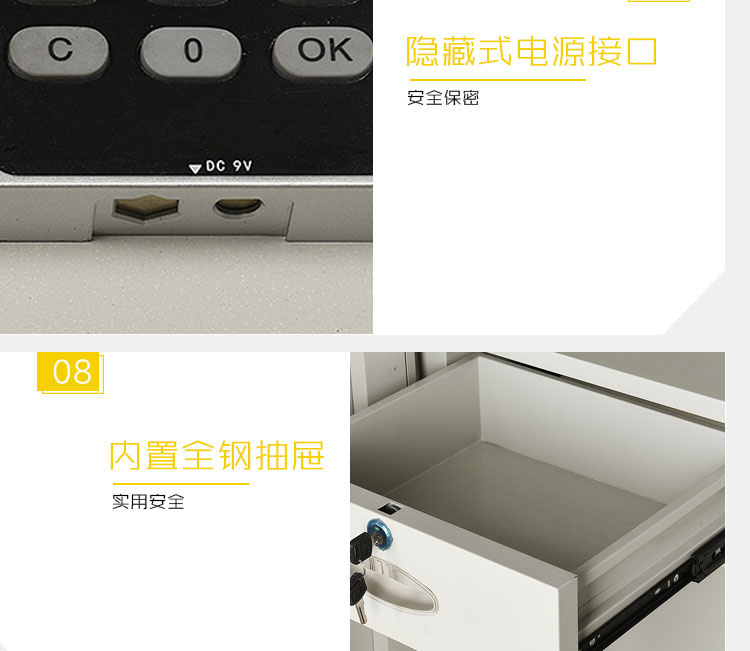 C
0
OK
DC 9V

隐藏式电源接口
安全保密

08

内置全钢抽屉
实用安全