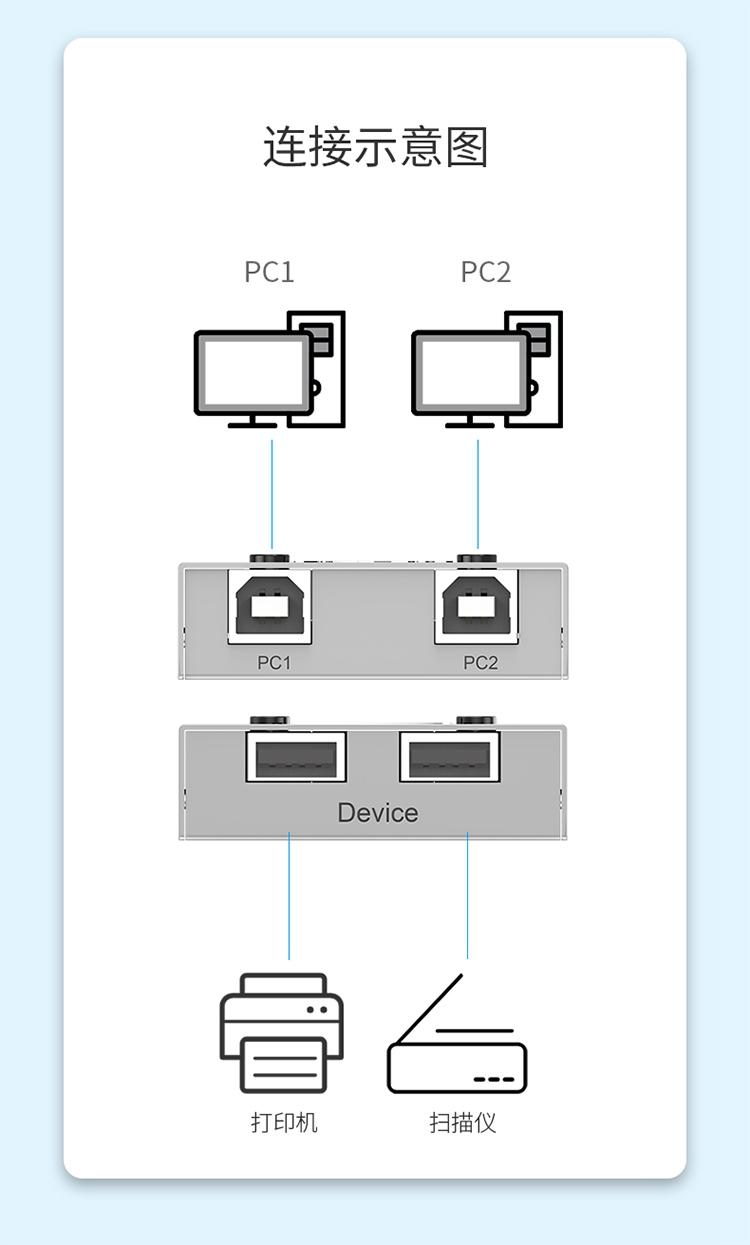 连接示意图

PC1

PC2

PC1

PC2

Device

打印机

扫描仪