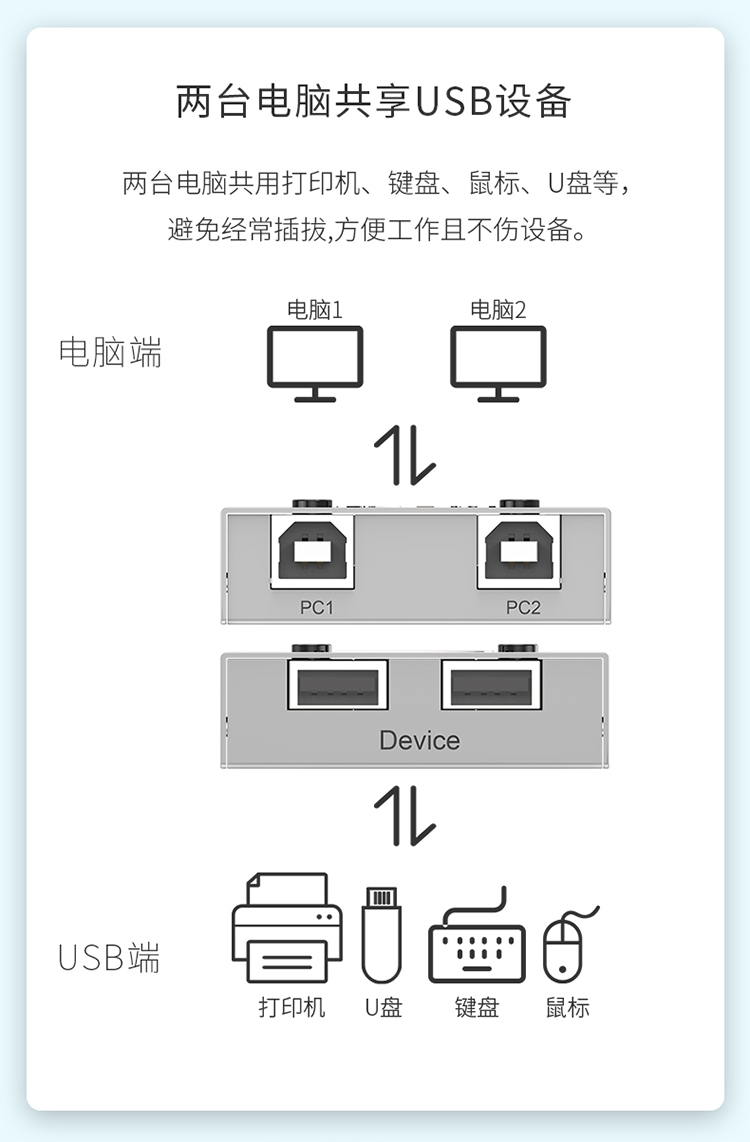 两台电脑共享USB设备

两台电脑共用打印机、键盘、鼠标、U盘等，避免经常插拔,方便工作且不伤设备。

电脑端

电脑1

电脑2

PC1

PC2

Device

USB端

打印机

U盘

键盘

鼠标