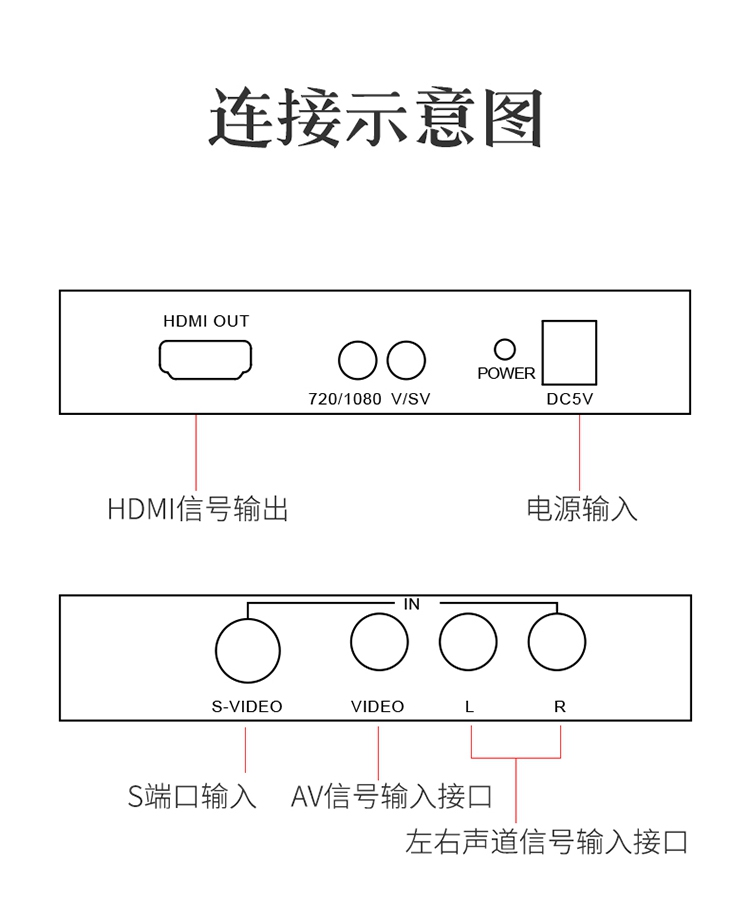 连接示意图

HDMI OUT

720/1080 V/SV

POWER

DC5V

HDMI信号输出

电源输入

IN

S-VIDEO VIDEO L R

S端口输入

AV信号输入接口

左右声道信号输入接口