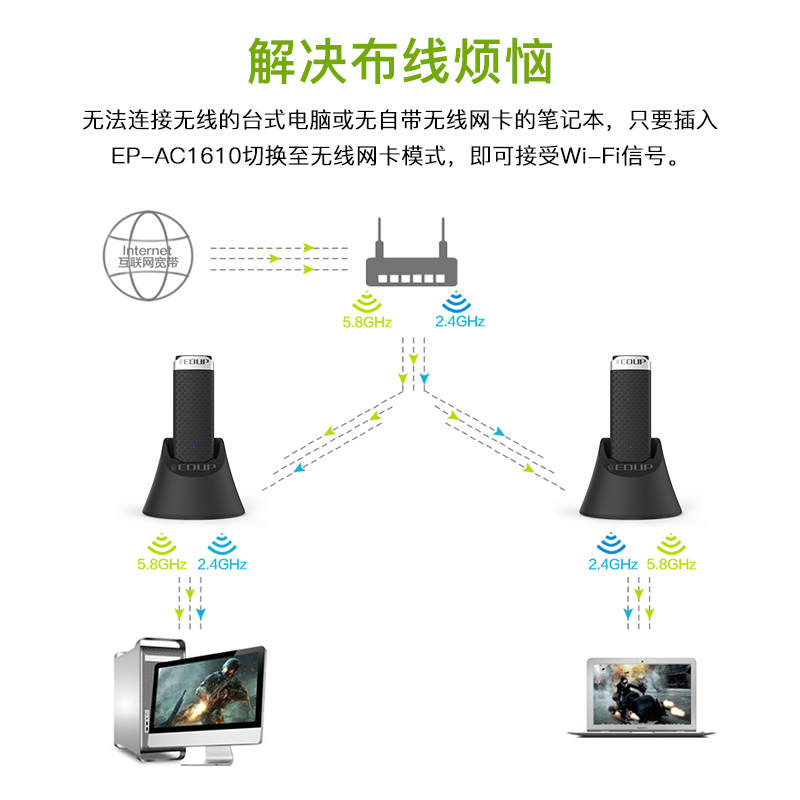 解决布线烦恼

无法连接无线的台式电脑或无自带无线网卡的笔记本，只要插入EP-AC1610切换至无线网卡模式，即可接受Wi-Fi信号。

Internet
互联网宽带

5.8GHz 2.4GHz

EDUP

EDUP

EDUP

EDUP

5.8GHz 2.4GHz

2.4GHz 5.8GHz