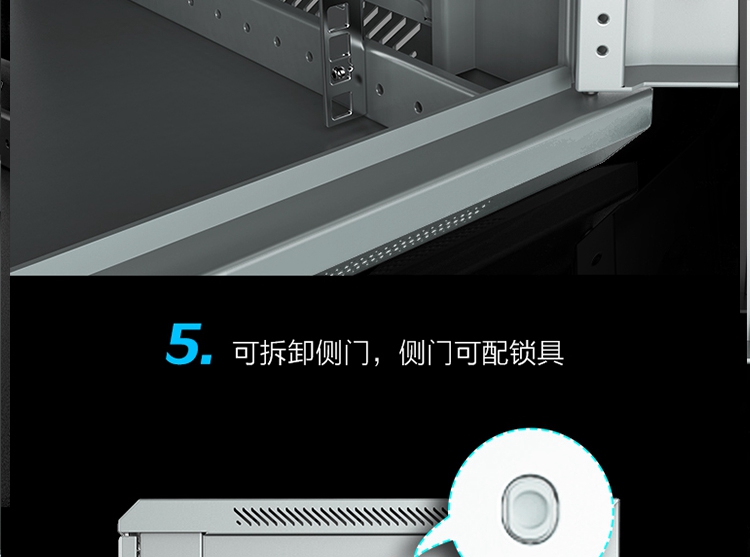 5. 可拆卸侧门，侧门可配锁具