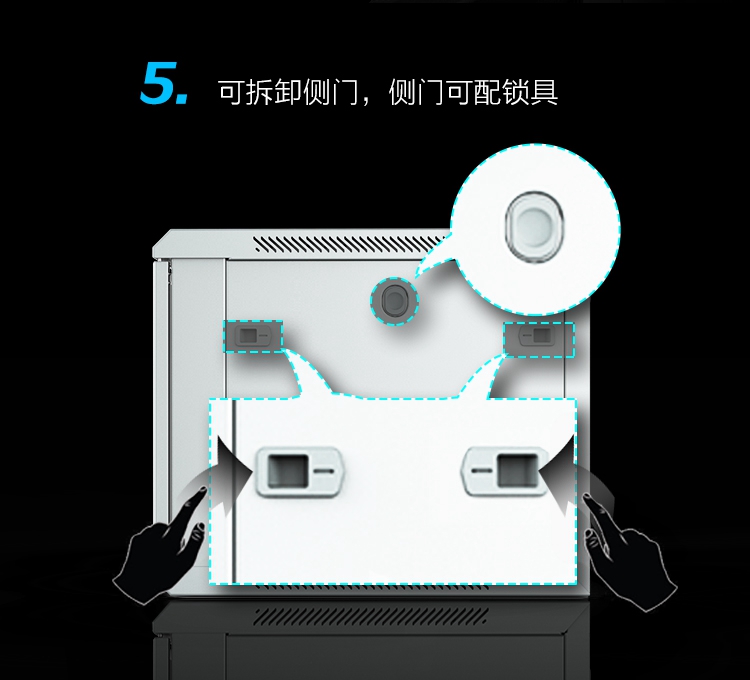 5. 可拆卸侧门，侧门可配锁具