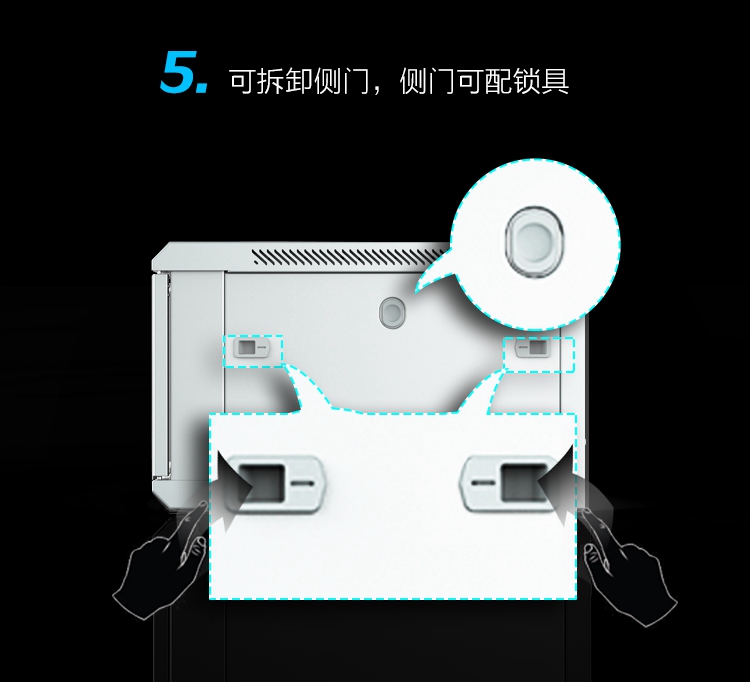 5. 可拆卸侧门，侧门可配锁具