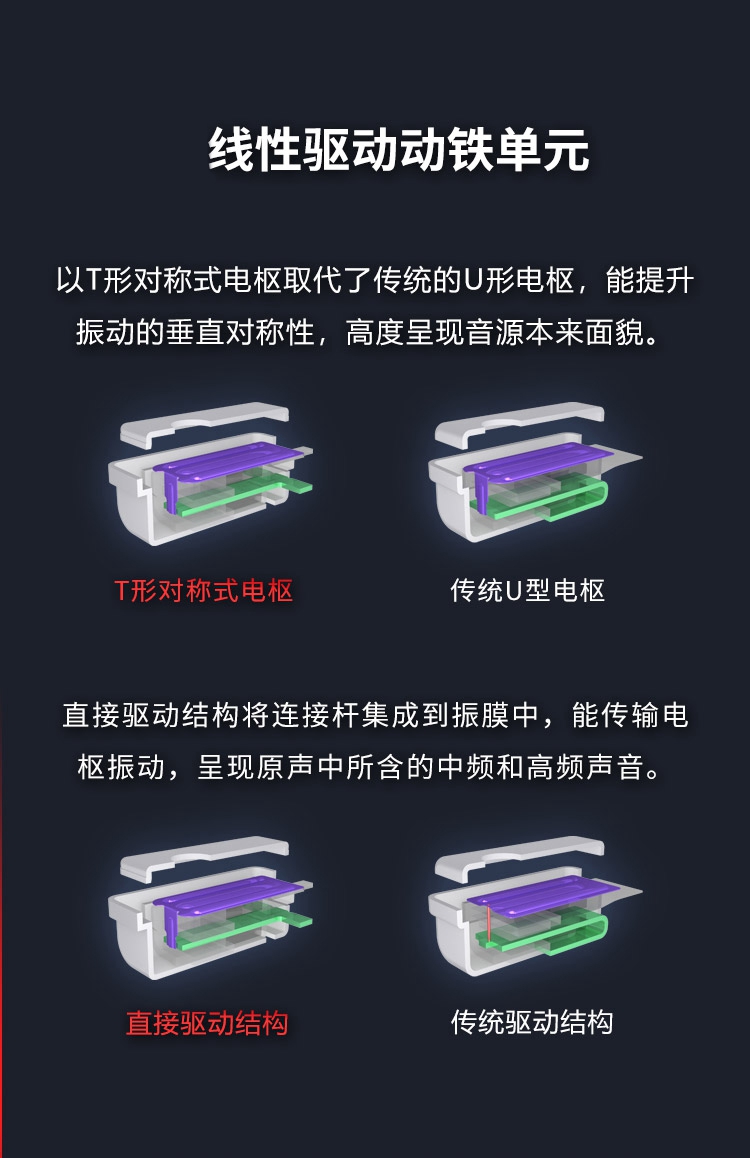 线性驱动动铁单元

以T形对称式电枢取代了传统的U形电枢，能提升振动的垂直对称性，高度呈现音源本来面貌。

T形对称式电枢

传统U型电枢

直接驱动结构将连接杆集成到振膜中，能传输电枢振动，呈现原声中所含的中频和高频声音。

直接驱动结构

传统驱动结构