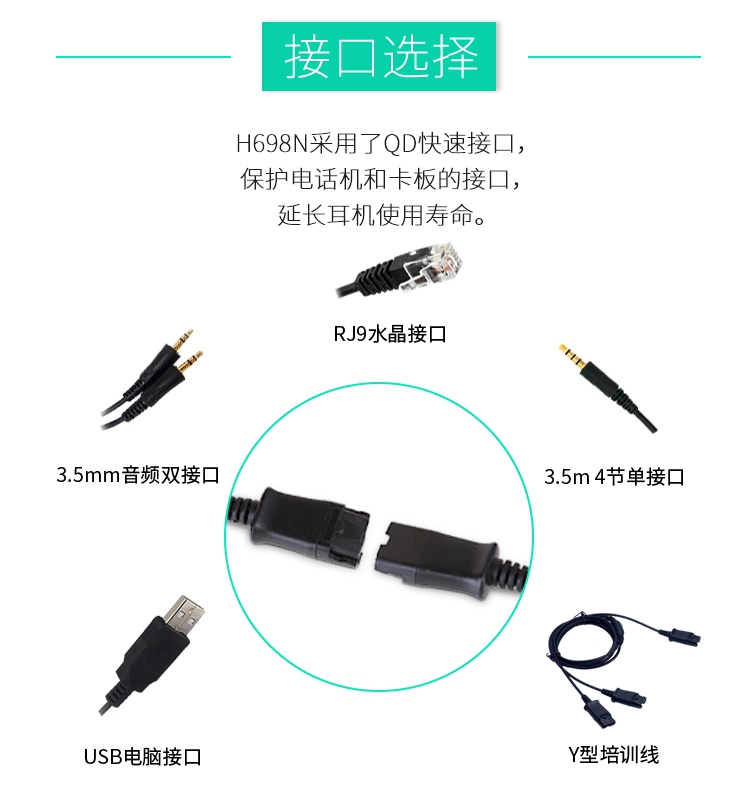 接口选择

H698N采用了QD快速接口，
保护电话机和卡板的接口，
延长耳机使用寿命。

RJ9水晶接口

3.5mm音频双接口

3.5m 4节单接口

USB电脑接口

Y型培训线