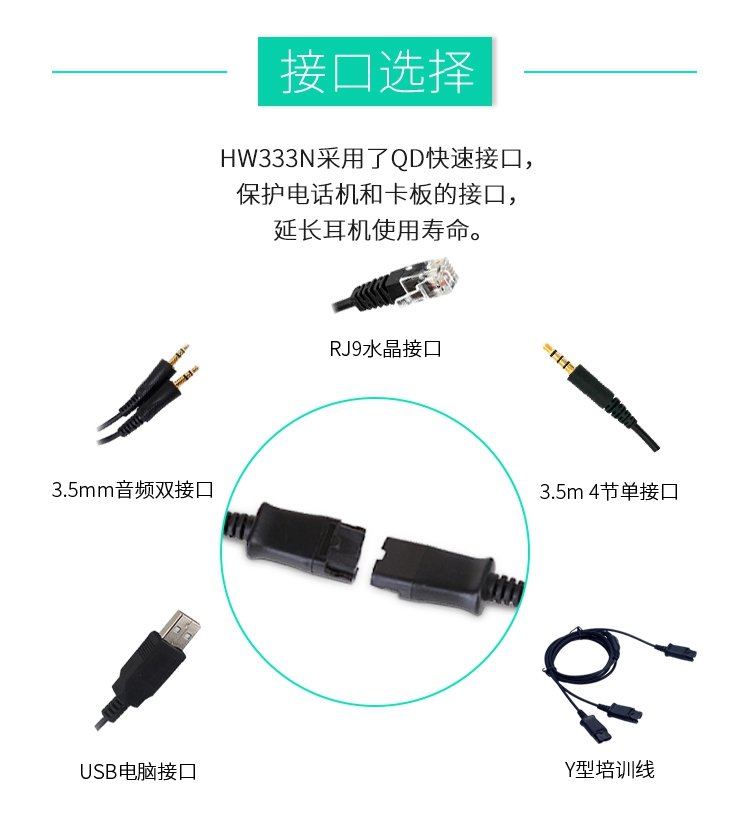 接口选择

HW333N采用了QD快速接口，
保护电话机和卡板的接口，
延长耳机使用寿命。

RJ9水晶接口

3.5mm音频双接口

3.5m 4节单接口

USB电脑接口

Y型培训线