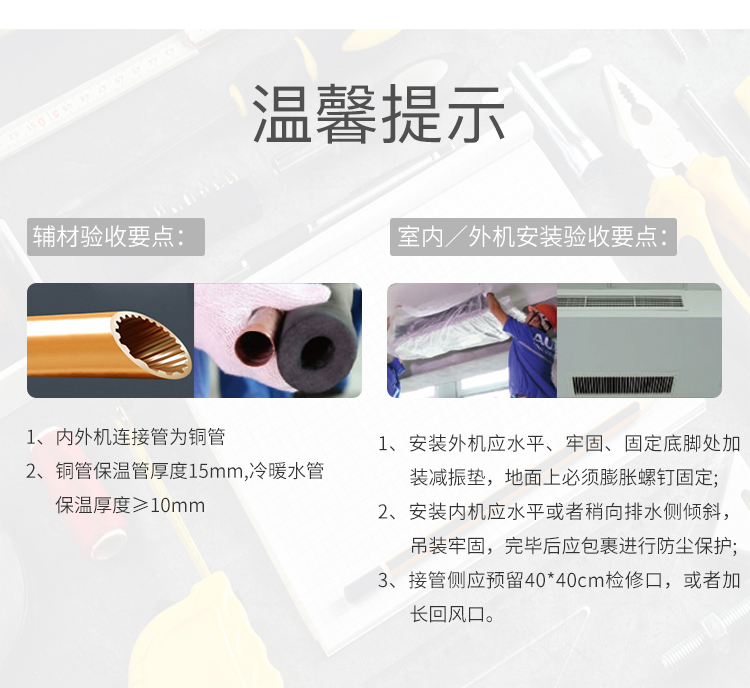 温馨提示

辅材验收要点：

1、内外机连接管为铜管
2、铜管保温管厚度15mm,冷暖水管保温厚度≥10mm

室内／外机安装验收要点：

1、安装外机应水平、牢固、固定底脚处加装减振垫，地面上必须膨胀螺钉固定；
2、安装内机应水平或者稍向排水侧倾斜，吊装牢固，完毕后应包裹进行防尘保护；
3、接管侧应预留40*40cm检修口，或者加长回风口。