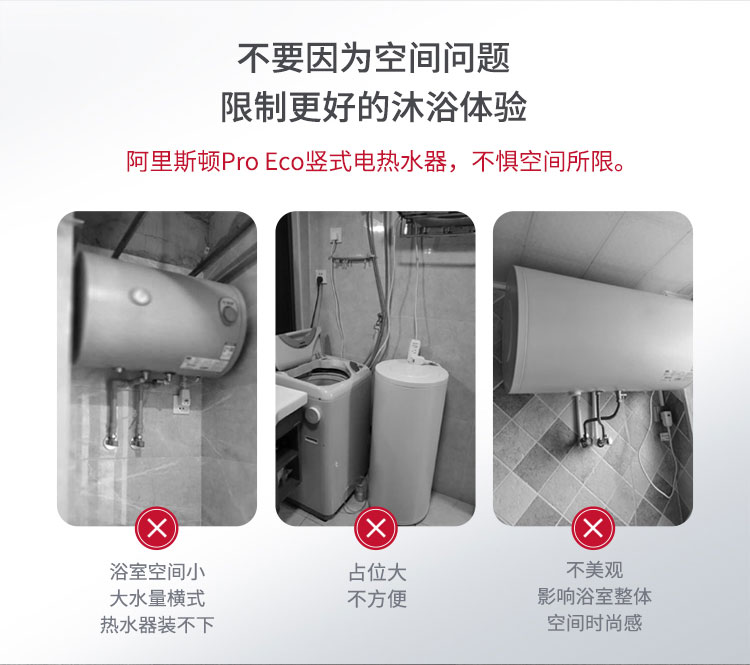 不要因为空间问题
限制更好的沐浴体验

阿里斯顿Pro Eco竖式电热水器，不惧空间所限。

浴室空间小
大水量横式
热水器装不下

占位大
不方便

不美观
影响浴室整体
空间时尚感