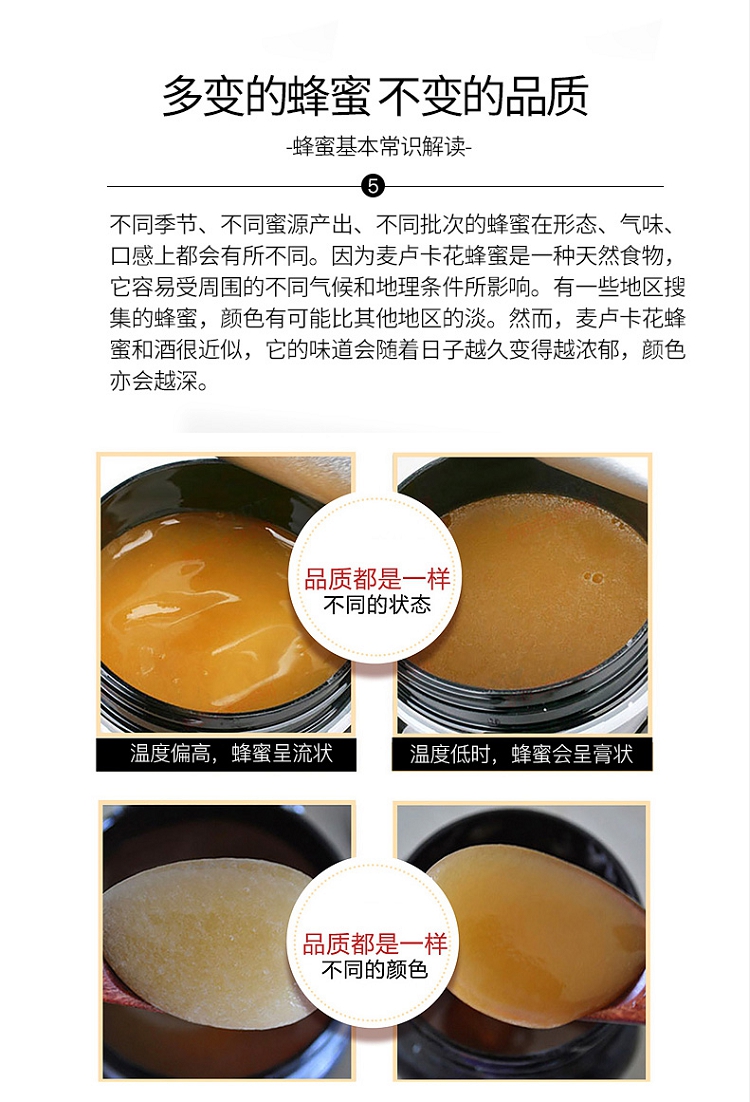 多变的蜂蜜 不变的品质

-蜂蜜基本常识解读-

5

不同季节、不同蜜源产出、不同批次的蜂蜜在形态、气味、口感上都会有所不同。因为麦卢卡花蜂蜜是一种天然食物，它容易受周围的不同气候和地理条件所影响。有一些地区搜集的蜂蜜，颜色有可能比其他地区的淡。然而，麦卢卡花蜂蜜和酒很近似，它的味道会随着日子越久变得越浓郁，颜色亦会越深。

品质都是一样
不同的状态

温度偏高，蜂蜜呈流状

温度低时，蜂蜜会呈膏状

品质都是一样
不同的颜色