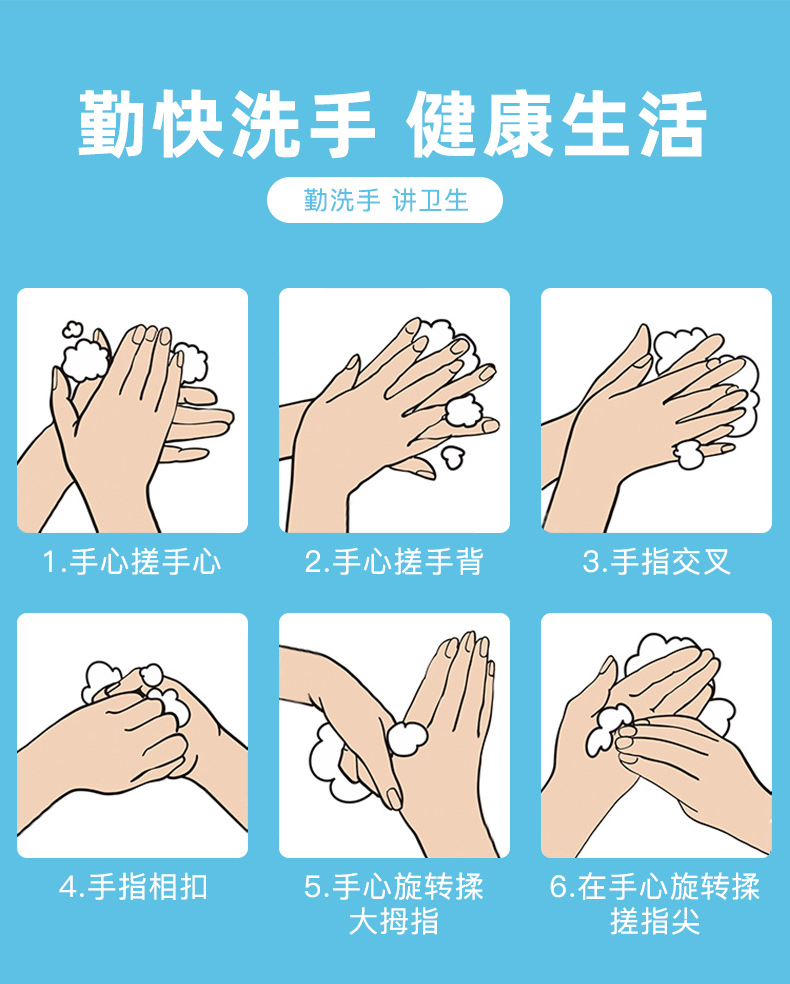 勤快洗手 健康生活

勤洗手 讲卫生

1.手心搓手心

2.手心搓手背

3.手指交叉

4.手指相扣

5.手心旋转揉大拇指

6.在手心旋转揉搓指尖