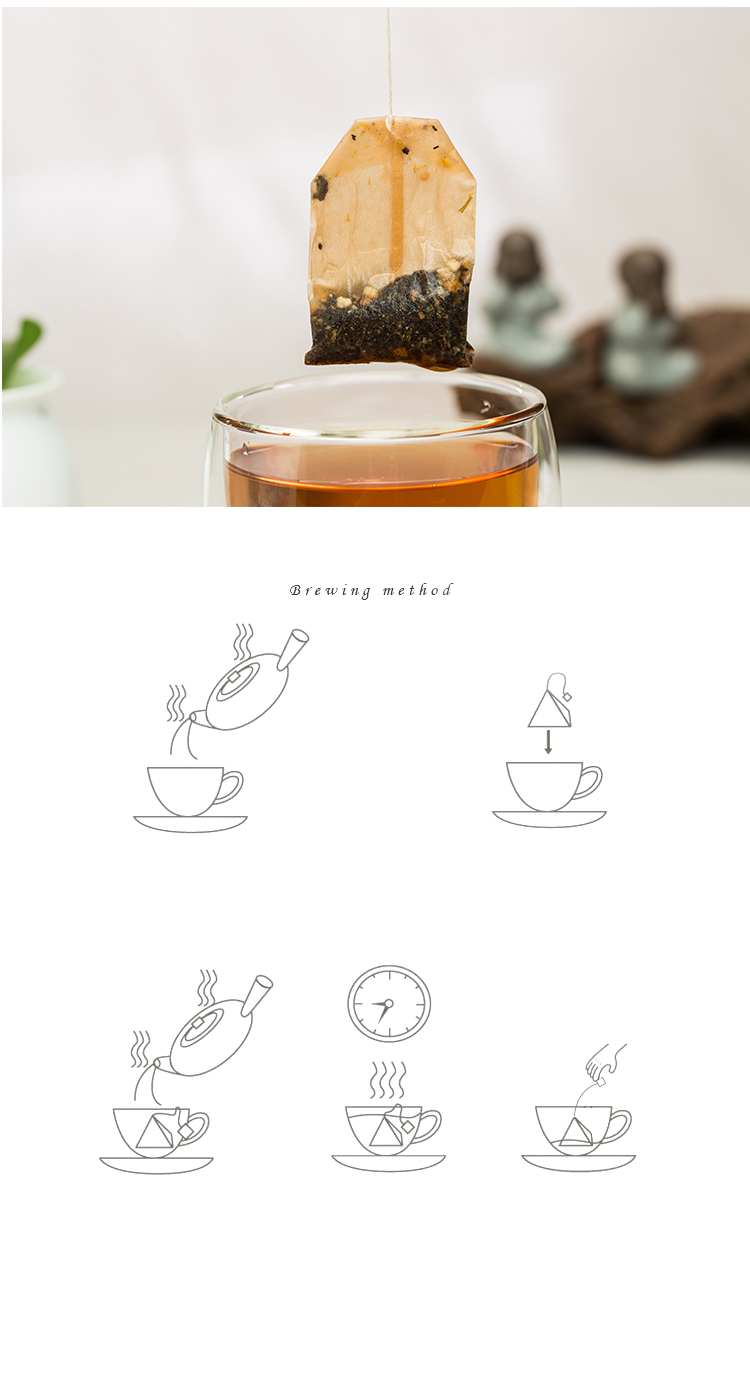 Brewing method