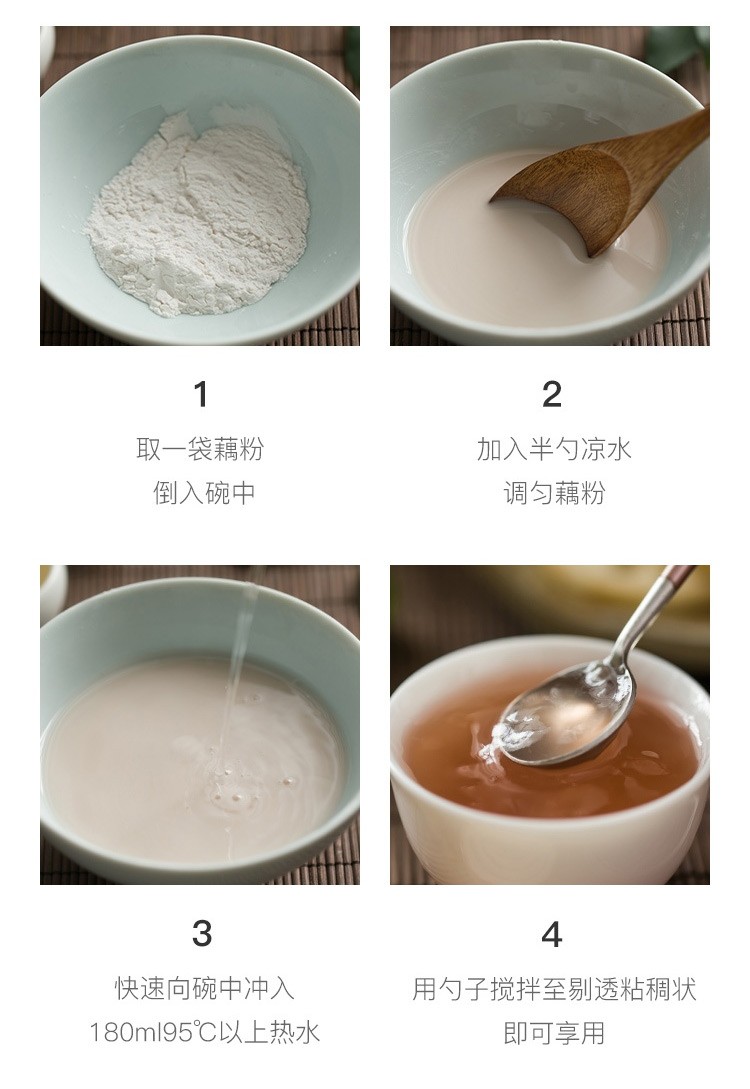 1
取一袋藕粉
倒入碗中

2
加入半勺凉水
调匀藕粉

3
快速向碗中冲入
180ml95℃以上热水

4
用勺子搅拌至剔透粘稠状
即可享用