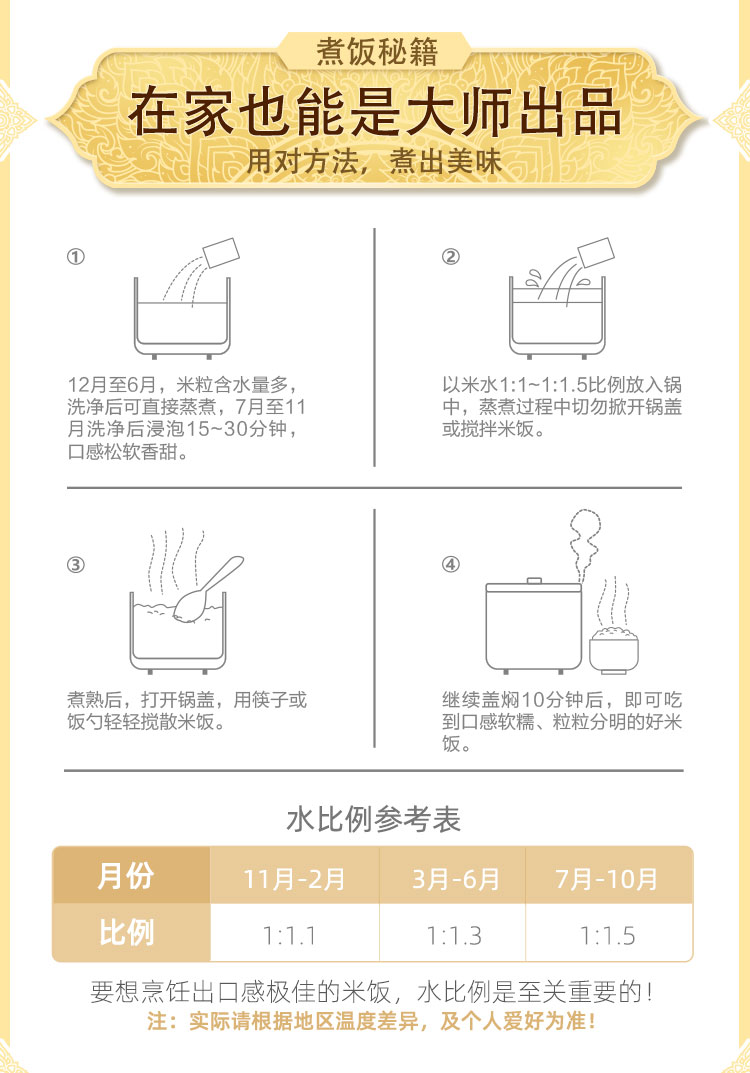 煮饭秘籍
在家也能是大师出品
用对方法，煮出美味

①
12月至6月，米粒含水量多，洗净后可直接蒸煮，7月至11月洗净后浸泡15~30分钟，口感松软香甜。

②
以米水1:1~1:1.5比例放入锅中，蒸煮过程中切勿掀开锅盖或搅拌米饭。

③
煮熟后，打开锅盖，用筷子或饭勺轻轻搅散米饭。

④
继续盖焖10分钟后，即可吃到口感软糯、粒粒分明的好米饭。

水比例参考表

| 月份 | 11月-2月 | 3月-6月 | 7月-10月 |
|---|---|---|---|
| 比例 | 1:1.1 | 1:1.3 | 1:1.5 |

要想烹饪出口感极佳的米饭，水比例是至关重要的！
注：实际请根据地区温度差异，及个人爱好为准！