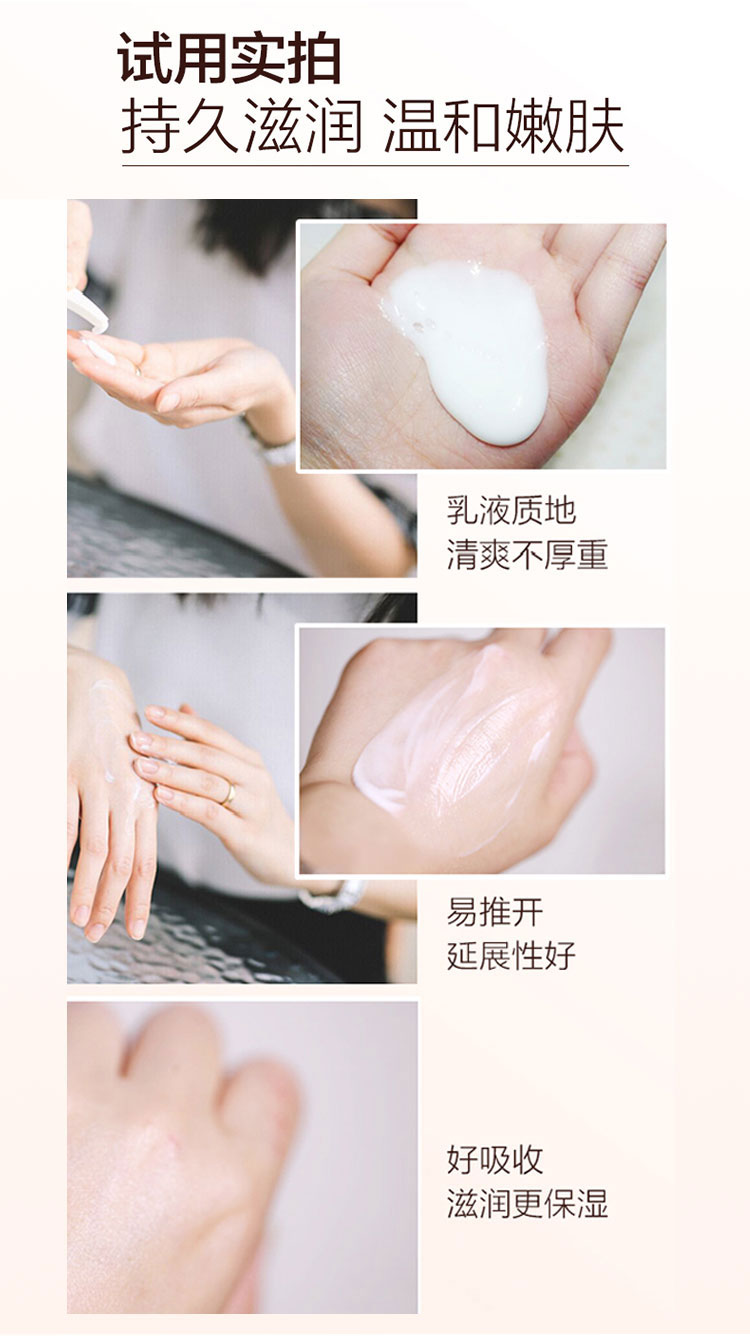 试用实拍
持久滋润 温和嫩肤

乳液质地
清爽不厚重

易推开
延展性好

好吸收
滋润更保湿