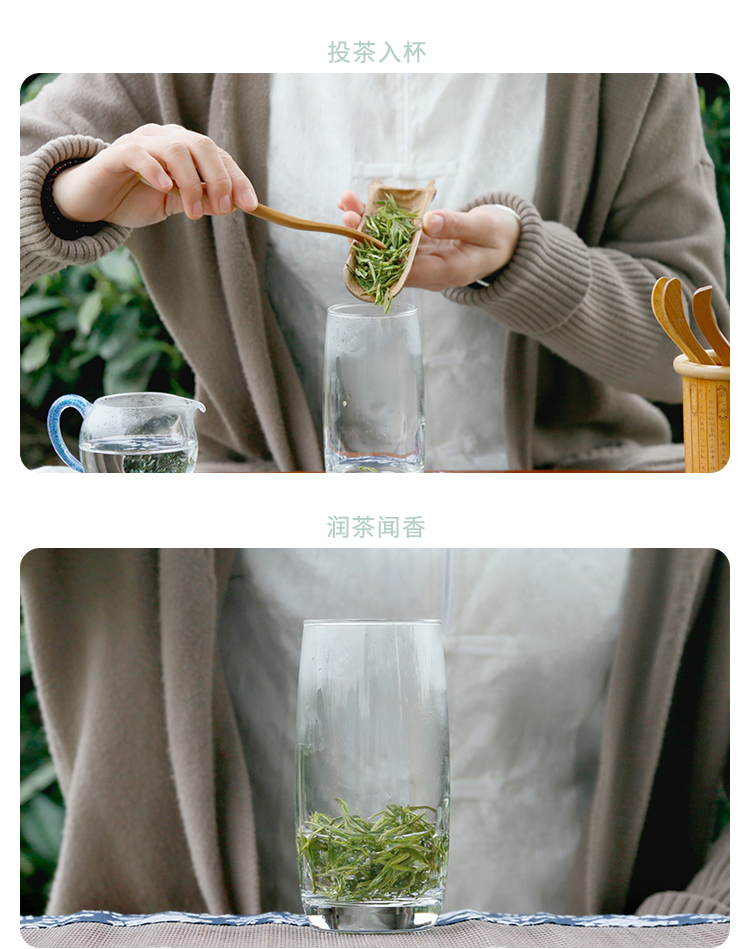 投茶入杯

润茶闻香