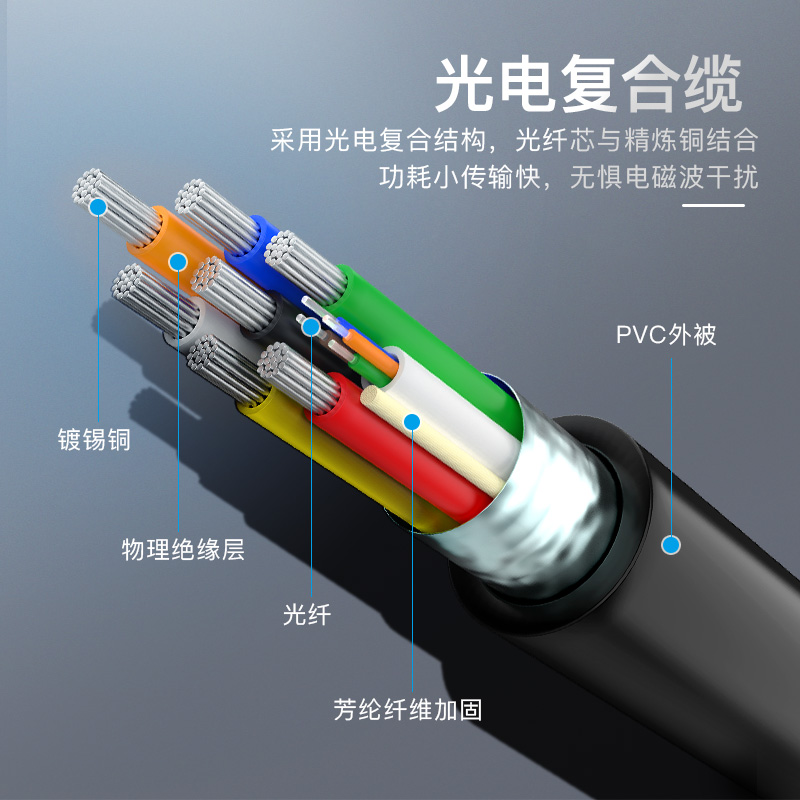 光电复合缆

采用光电复合结构，光纤芯与精炼铜结合
功耗小传输快，无惧电磁波干扰

PVC外被

镀锡铜

物理绝缘层

光纤

芳纶纤维加固