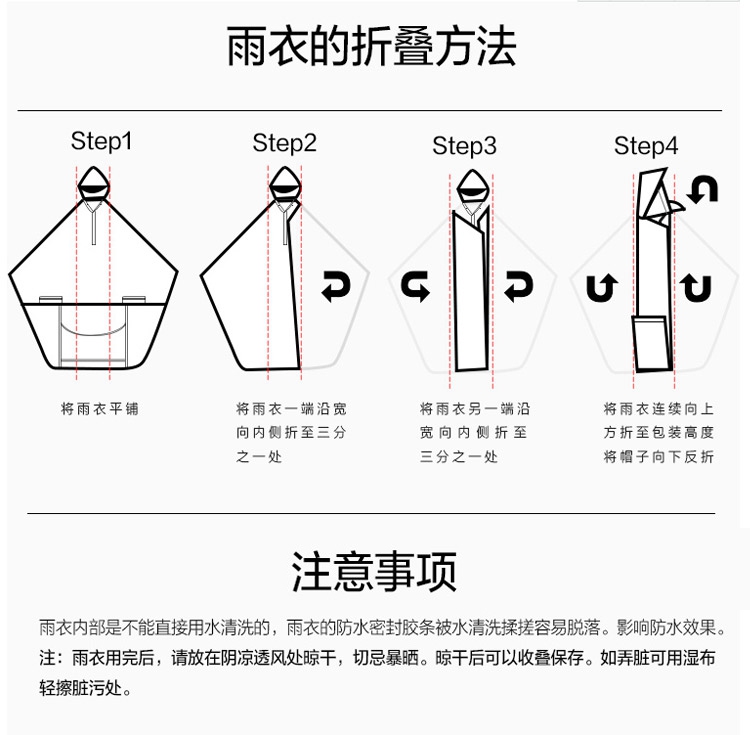 雨衣的折叠方法

Step1

将雨衣平铺

Step2

将雨衣一端沿宽向内侧折至三分之一处

Step3

将雨衣另一端沿宽向内侧折至三分之一处

Step4

将雨衣连续向上方折至包装高度将帽子向下反折

注意事项

雨衣内部是不能直接用水清洗的，雨衣的防水密封胶条被水清洗揉搓容易脱落。影响防水效果。
注：雨衣用完后，请放在阴凉透风处晾干，切忌暴晒。晾干后可以收叠保存。如弄脏可用湿布轻擦脏污处。