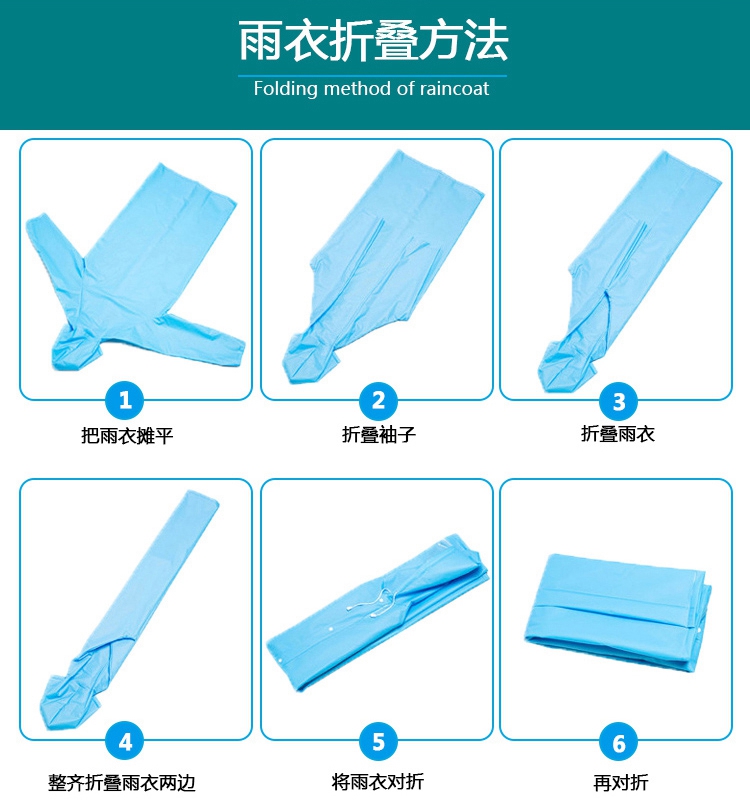 雨衣折叠方法
Folding method of raincoat

1
把雨衣摊平

2
折叠袖子

3
折叠雨衣

4
整齐折叠雨衣两边

5
将雨衣对折

6
再对折