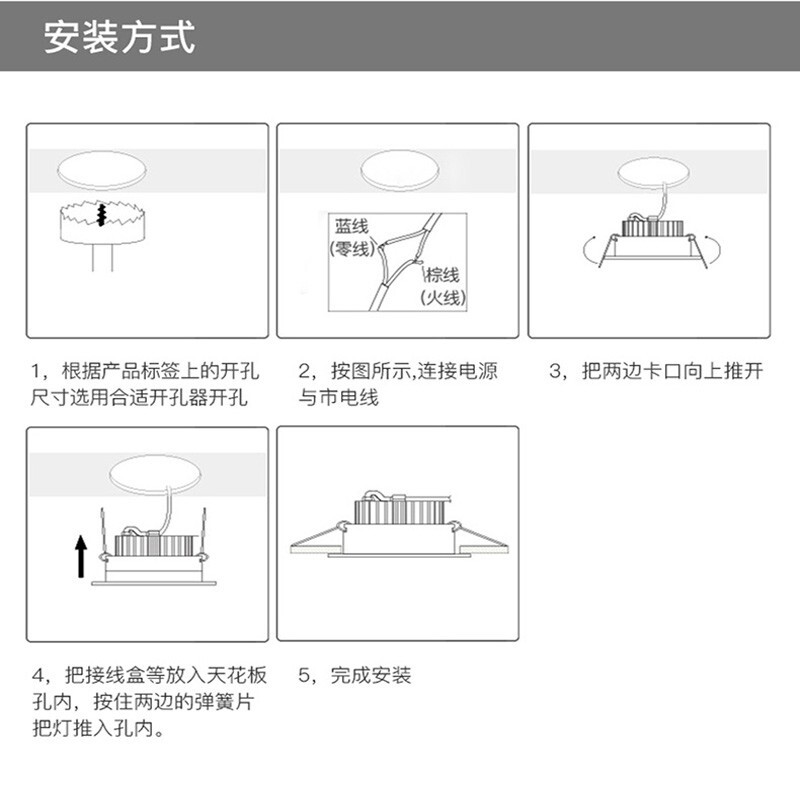 安装方式

蓝线
(零线)
棕线
(火线)

1，根据产品标签上的开孔尺寸选用合适开孔器开孔

2，按图所示,连接电源与市电线

3，把两边卡口向上推开

4，把接线盒等放入天花板孔内，按住两边的弹簧片把灯推入孔内。

5，完成安装