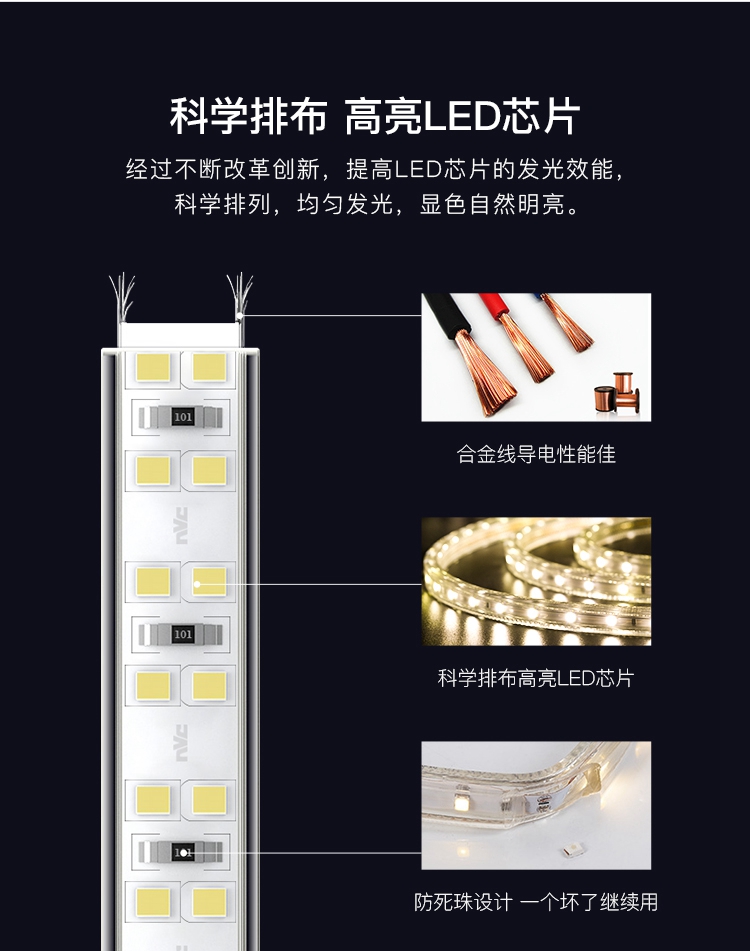 科学排布 高亮LED芯片

经过不断改革创新，提高LED芯片的发光效能，科学排列，均匀发光，显色自然明亮。

101

nvc

101

nvc

101

合金线导电性能佳

科学排布高亮LED芯片

防死珠设计 一个坏了继续用