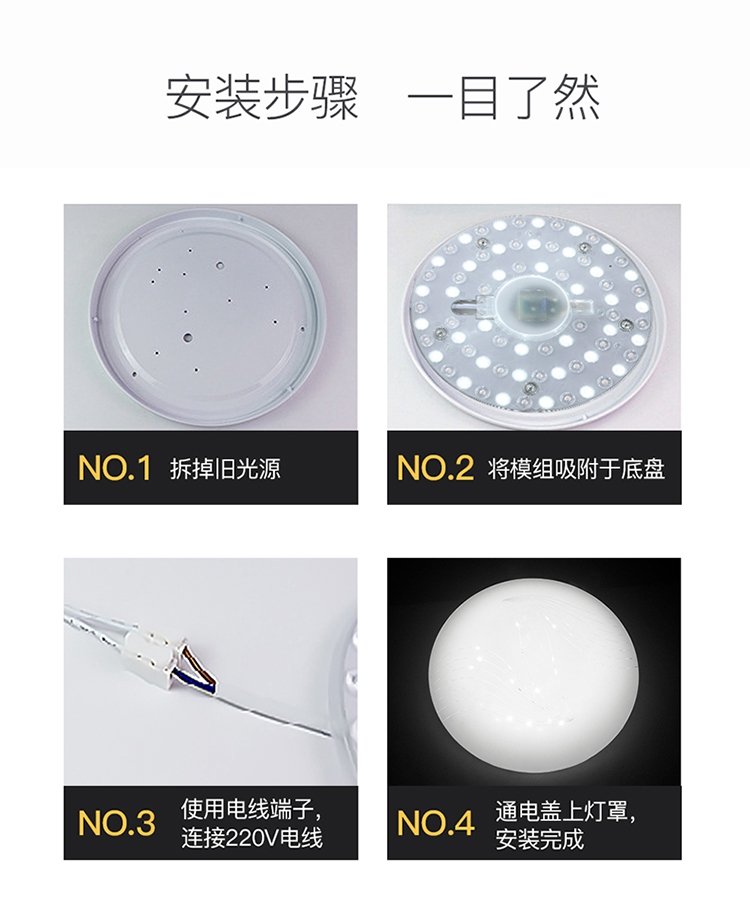 安装步骤　一目了然

NO.1 拆掉旧光源

NO.2 将模组吸附于底盘

NO.3 使用电线端子，连接220V电线

NO.4 通电盖上灯罩，安装完成