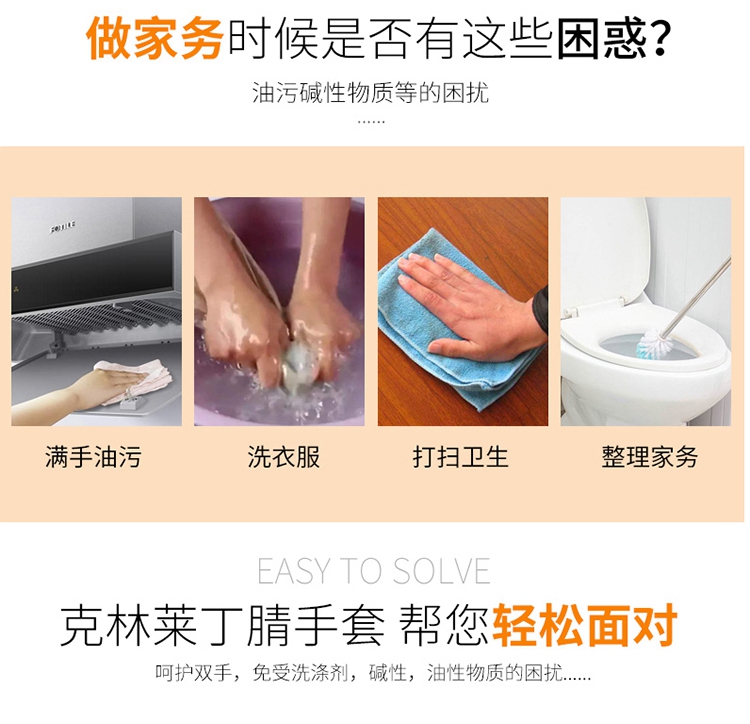 做家务时候是否有这些困惑?

油污碱性物质等的困扰
......

FOTILE

满手油污

洗衣服

打扫卫生

整理家务

EASY TO SOLVE

克林莱丁腈手套 帮您轻松面对

呵护双手，免受洗涤剂，碱性，油性物质的困扰......