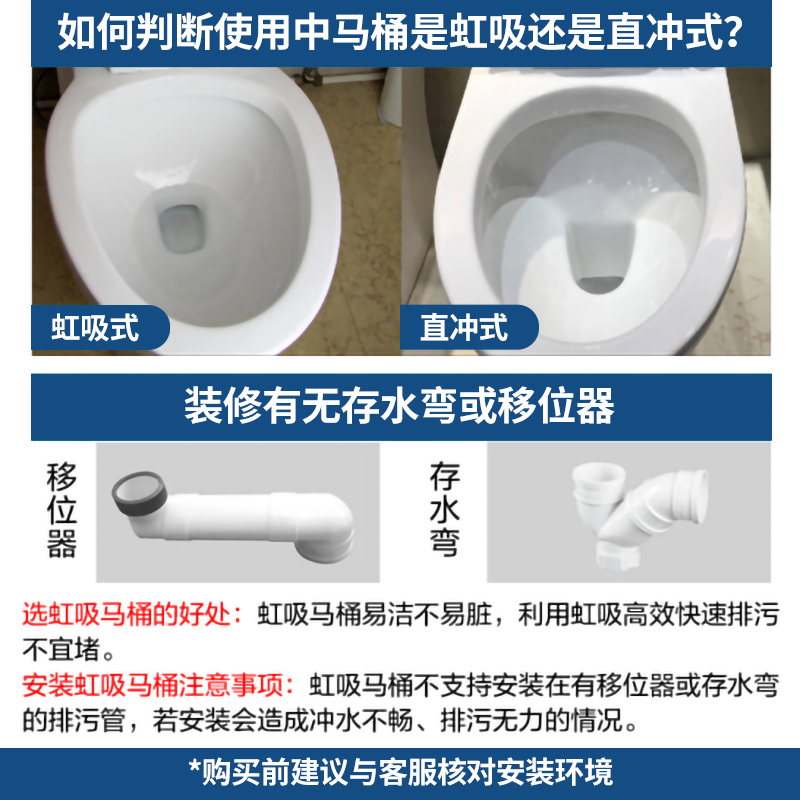 如何判断使用中马桶是虹吸还是直冲式?

虹吸式

直冲式

装修有无存水弯或移位器

移位器

存水弯

选虹吸马桶的好处：虹吸马桶易洁不易脏，利用虹吸高效快速排污不宜堵。

安装虹吸马桶注意事项：虹吸马桶不支持安装在有移位器或存水弯的排污管，若安装会造成冲水不畅、排污无力的情况。

*购买前建议与客服核对安装环境