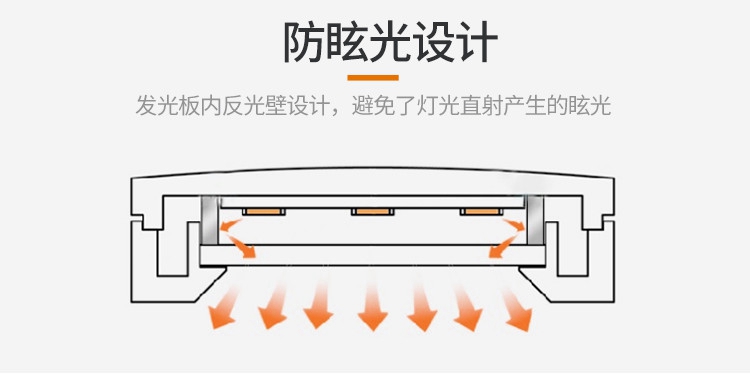 防眩光设计

发光板内反光壁设计，避免了灯光直射产生的眩光