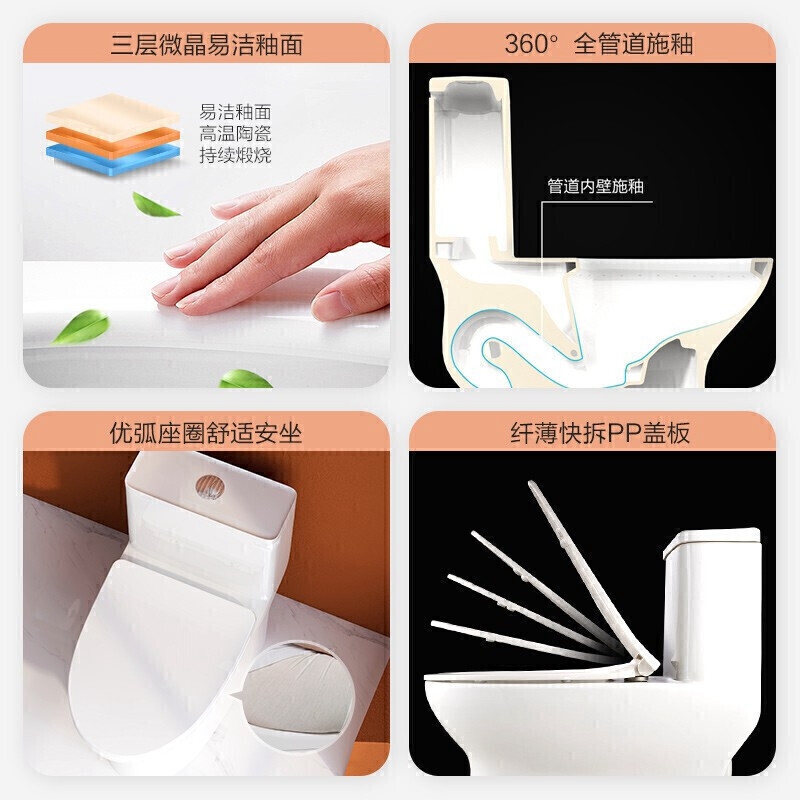 三层微晶易洁釉面

易洁釉面
高温陶瓷
持续煅烧

360° 全管道施釉

管道内壁施釉

优弧座圈舒适安坐

纤薄快拆PP盖板