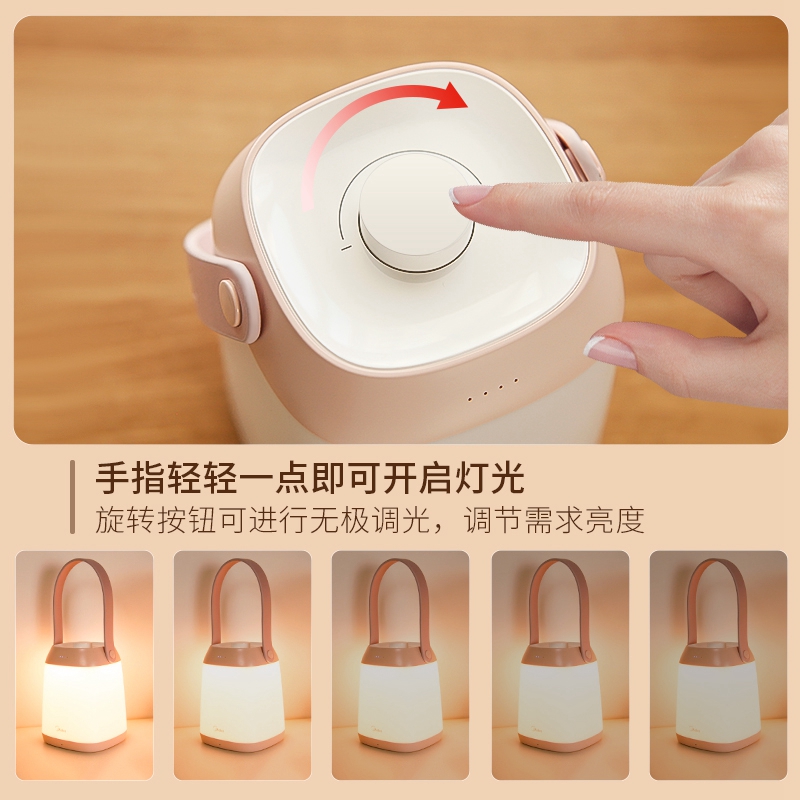 手指轻轻一点即可开启灯光
旋转按钮可进行无极调光，调节需求亮度