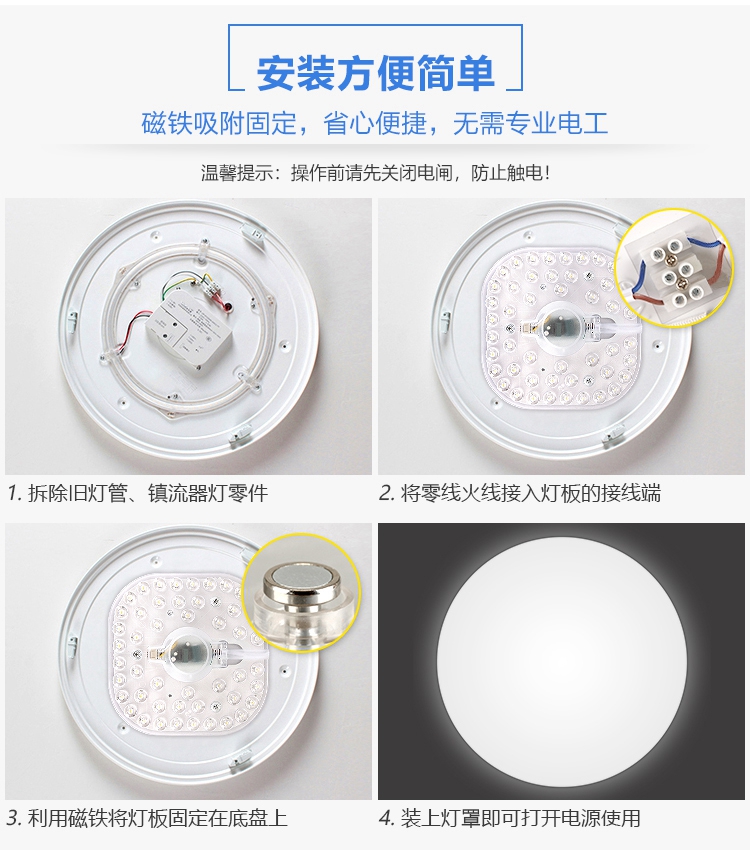 安装方便简单

磁铁吸附固定，省心便捷，无需专业电工

温馨提示：操作前请先关闭电闸，防止触电！

1. 拆除旧灯管、镇流器灯零件

2. 将零线火线接入灯板的接线端

3. 利用磁铁将灯板固定在底盘上

4. 装上灯罩即可打开电源使用