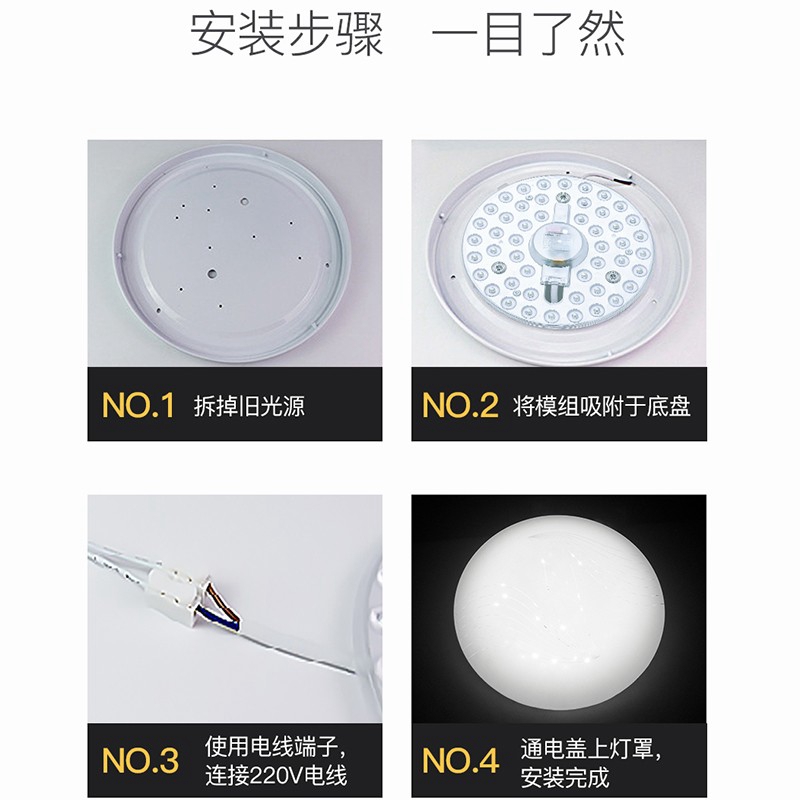 安装步骤　一目了然

NO.1 拆掉旧光源

NO.2 将模组吸附于底盘

NO.3 使用电线端子，连接220V电线

NO.4 通电盖上灯罩，安装完成