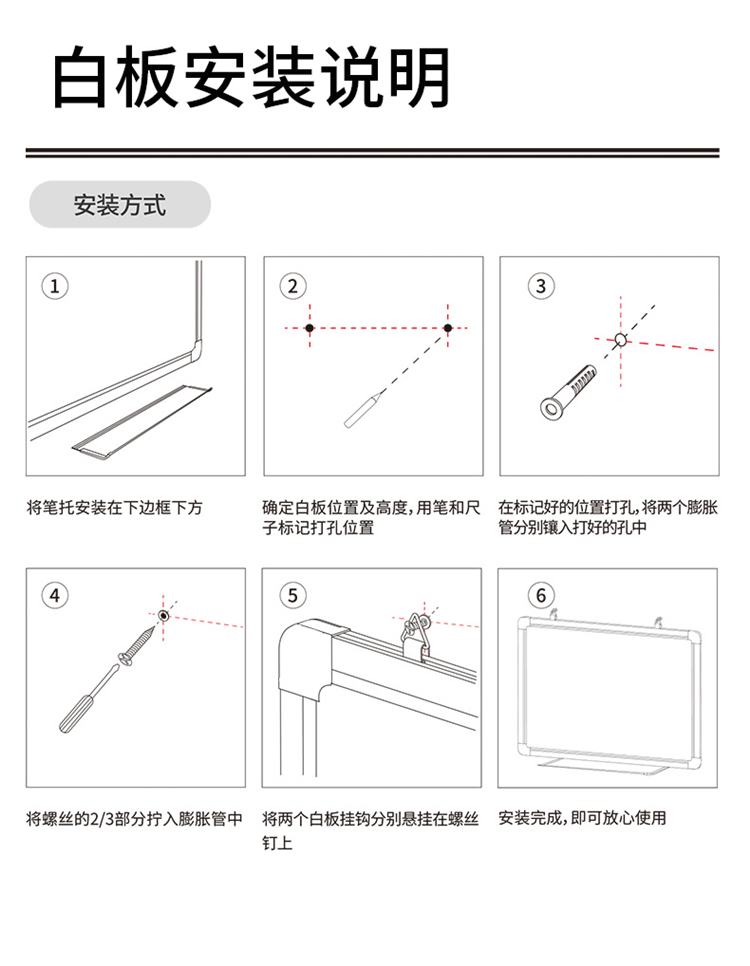 白板安装说明

安装方式

①

将笔托安装在下边框下方

②

确定白板位置及高度，用笔和尺子标记打孔位置

③

在标记好的位置打孔，将两个膨胀管分别镶入打好的孔中

④

将螺丝的2/3部分拧入膨胀管中

⑤

将两个白板挂钩分别悬挂在螺丝钉上

⑥

安装完成，即可放心使用