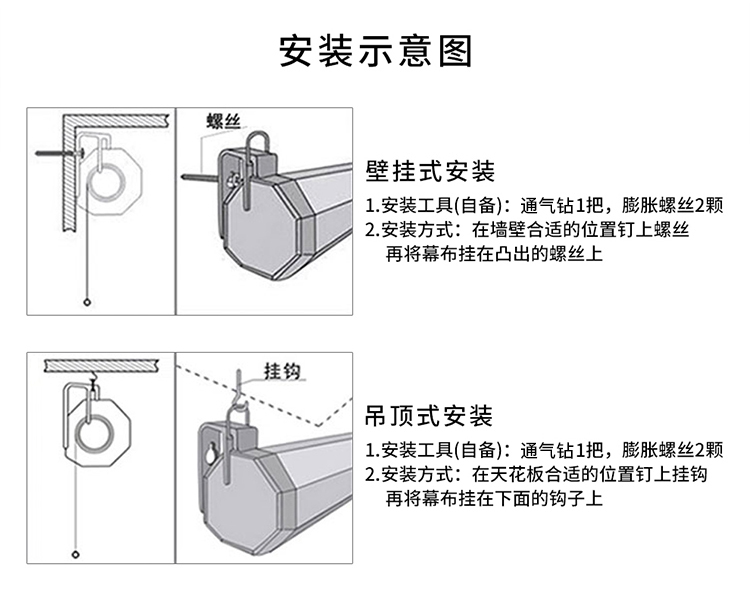 安装示意图

螺丝

壁挂式安装

1.安装工具(自备)：通气钻1把，膨胀螺丝2颗
2.安装方式：在墙壁合适的位置钉上螺丝
再将幕布挂在凸出的螺丝上

挂钩

吊顶式安装

1.安装工具(自备)：通气钻1把，膨胀螺丝2颗
2.安装方式：在天花板合适的位置钉上挂钩
再将幕布挂在下面的钩子上