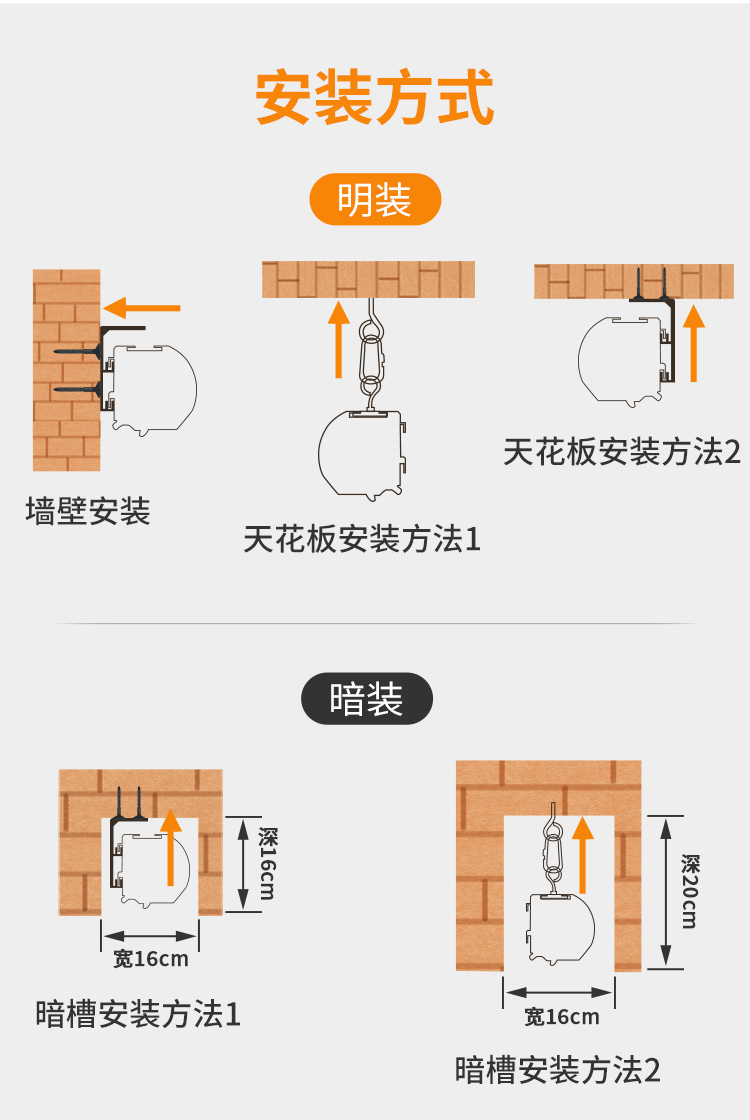 安装方式

明装

墙壁安装

天花板安装方法1

天花板安装方法2

暗装

深16cm

宽16cm

暗槽安装方法1

深20cm

宽16cm

暗槽安装方法2