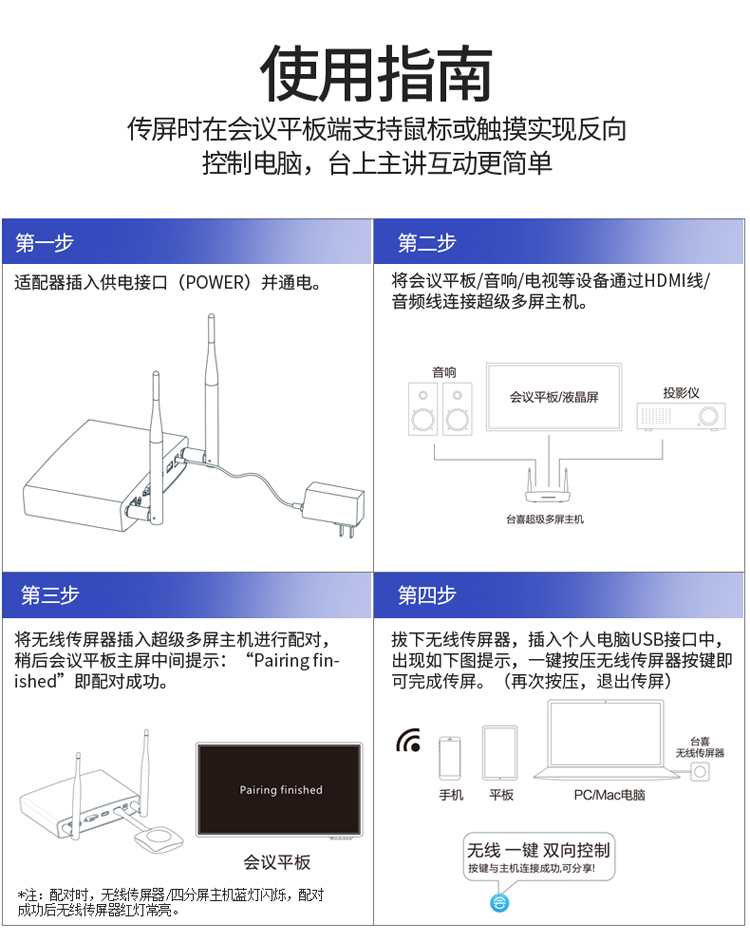 使用指南

传屏时在会议平板端支持鼠标或触摸实现反向控制电脑，台上主讲互动更简单

第一步

适配器插入供电接口（POWER）并通电。

第二步

将会议平板/音响/电视等设备通过HDMI线/音频线连接超级多屏主机。

音响

会议平板/液晶屏

投影仪

台喜超级多屏主机

第三步

将无线传屏器插入超级多屏主机进行配对，稍后会议平板主屏中间提示：“Pairing finished”即配对成功。

Pairing finished

会议平板

*注：配对时，无线传屏器/四分屏主机蓝灯闪烁，配对成功后无线传屏器红灯常亮。

第四步

拔下无线传屏器，插入个人电脑USB接口中，出现如下图提示，一键按压无线传屏器按键即可完成传屏。（再次按压，退出传屏）

手机

平板

PC/Mac电脑

台喜 无线传屏器

无线 一键 双向控制

按键与主机连接成功,可分享!