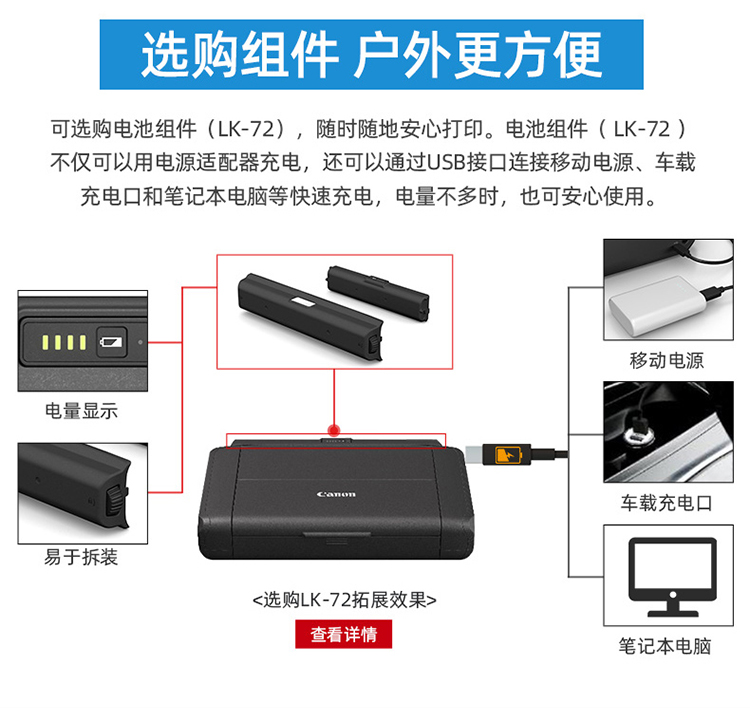 选购组件 户外更方便

可选购电池组件（LK-72），随时随地安心打印。电池组件（ LK-72 ）不仅可以用电源适配器充电，还可以通过USB接口连接移动电源、车载充电口和笔记本电脑等快速充电，电量不多时，也可安心使用。

电量显示

易于拆装

Canon

<选购LK-72拓展效果>

查看详情

移动电源

车载充电口

笔记本电脑