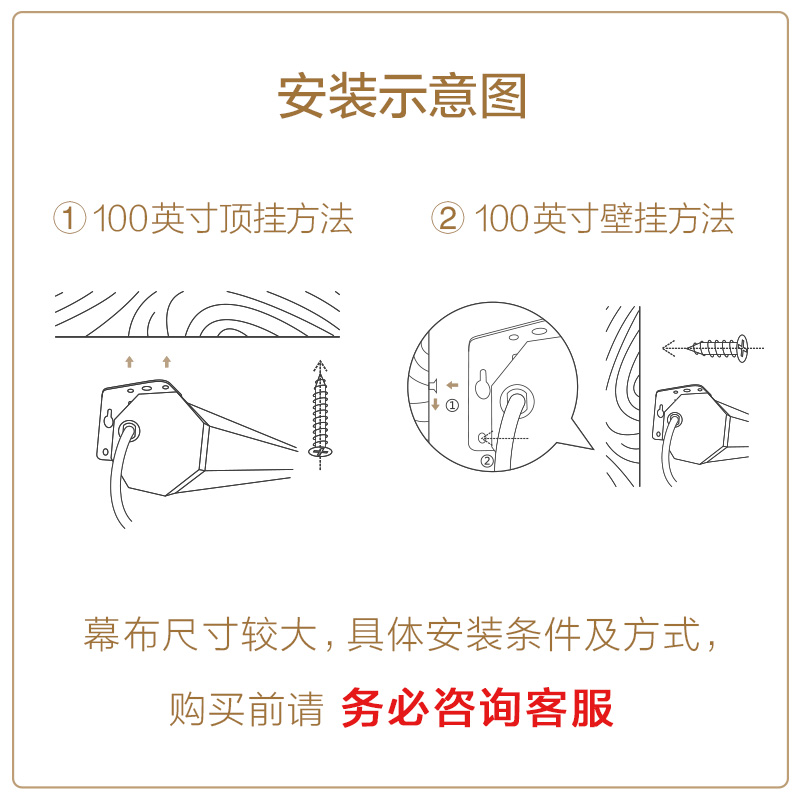 安装示意图

① 100英寸顶挂方法

② 100英寸壁挂方法

①

②

幕布尺寸较大，具体安装条件及方式，

购买前请 务必咨询客服