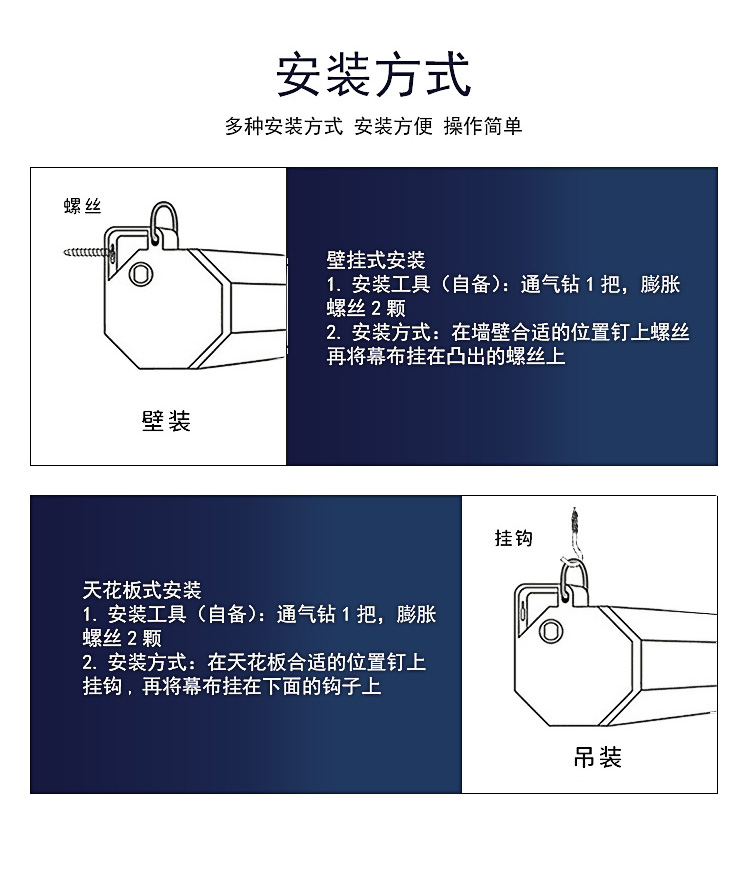 安装方式

多种安装方式 安装方便 操作简单

螺丝

壁装

壁挂式安装
1. 安装工具（自备）：通气钻 1 把，膨胀螺丝 2 颗
2. 安装方式：在墙壁合适的位置钉上螺丝再将幕布挂在凸出的螺丝上

天花板式安装
1. 安装工具（自备）：通气钻 1 把，膨胀螺丝 2 颗
2. 安装方式：在天花板合适的位置钉上挂钩，再将幕布挂在下面的钩子上

挂钩

吊装